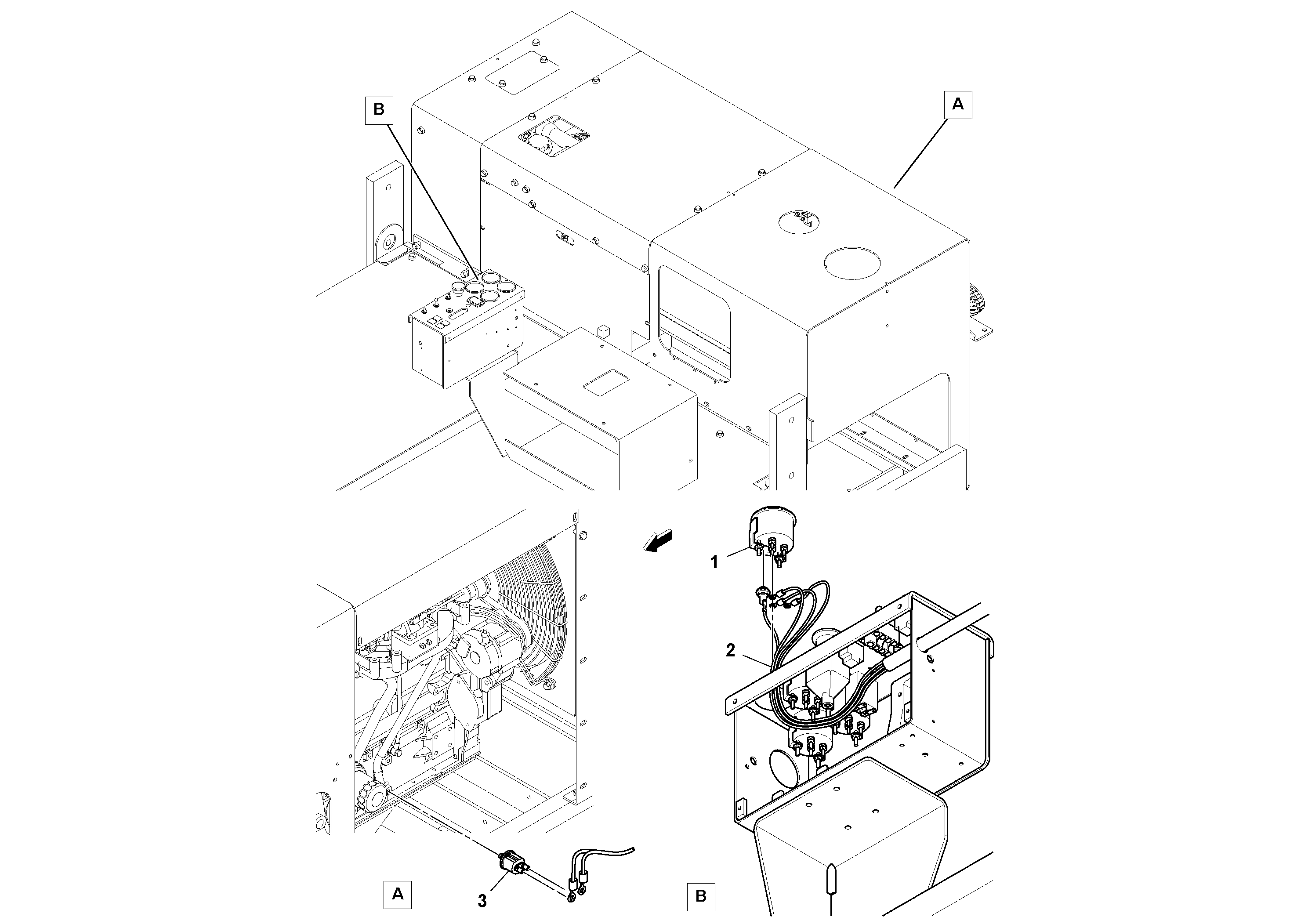 B

A

1

2

A

3

B