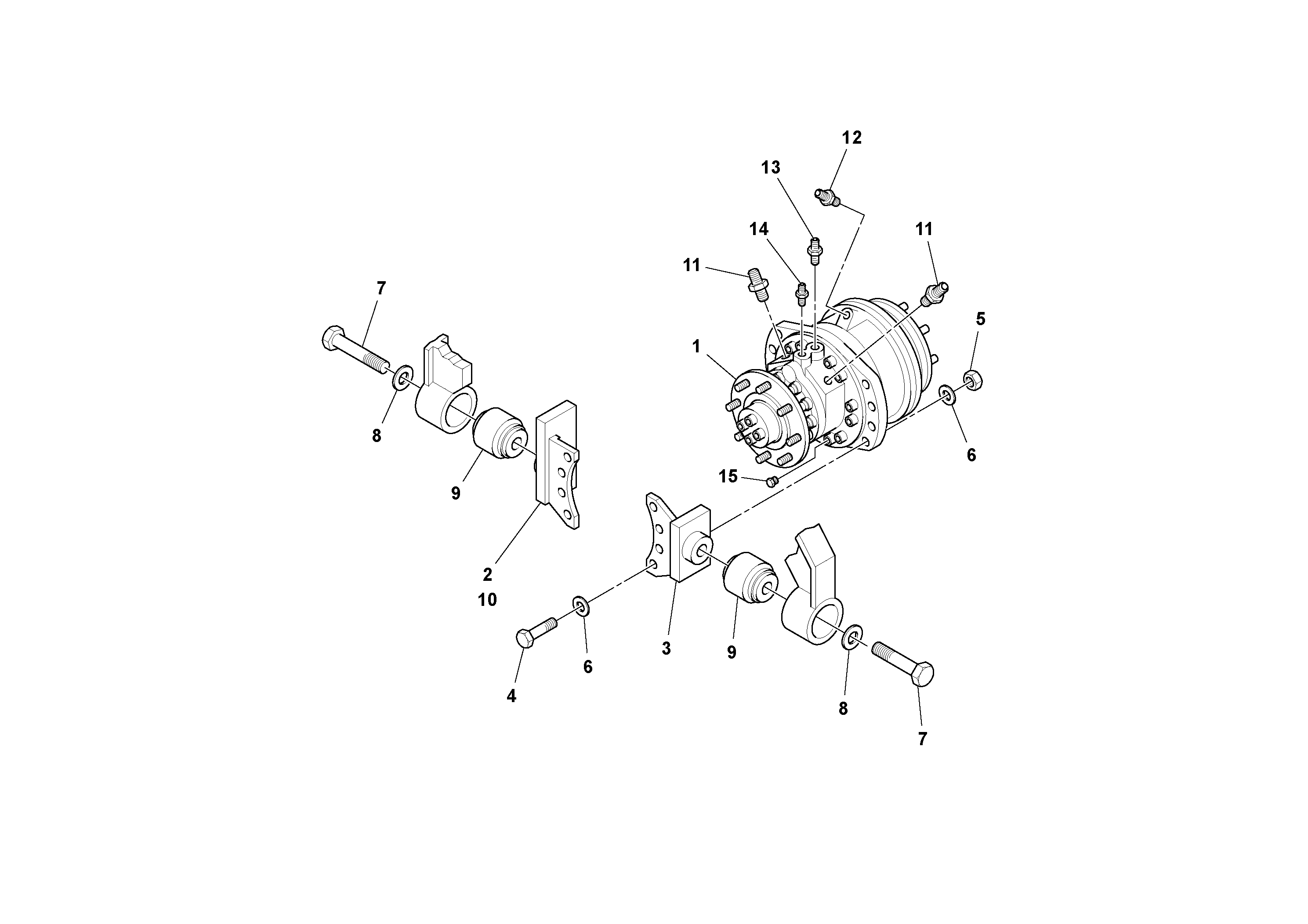 12
13
14
11
11
7
5
1
8
6
9
15
2
10
3
9
6
4
8
7