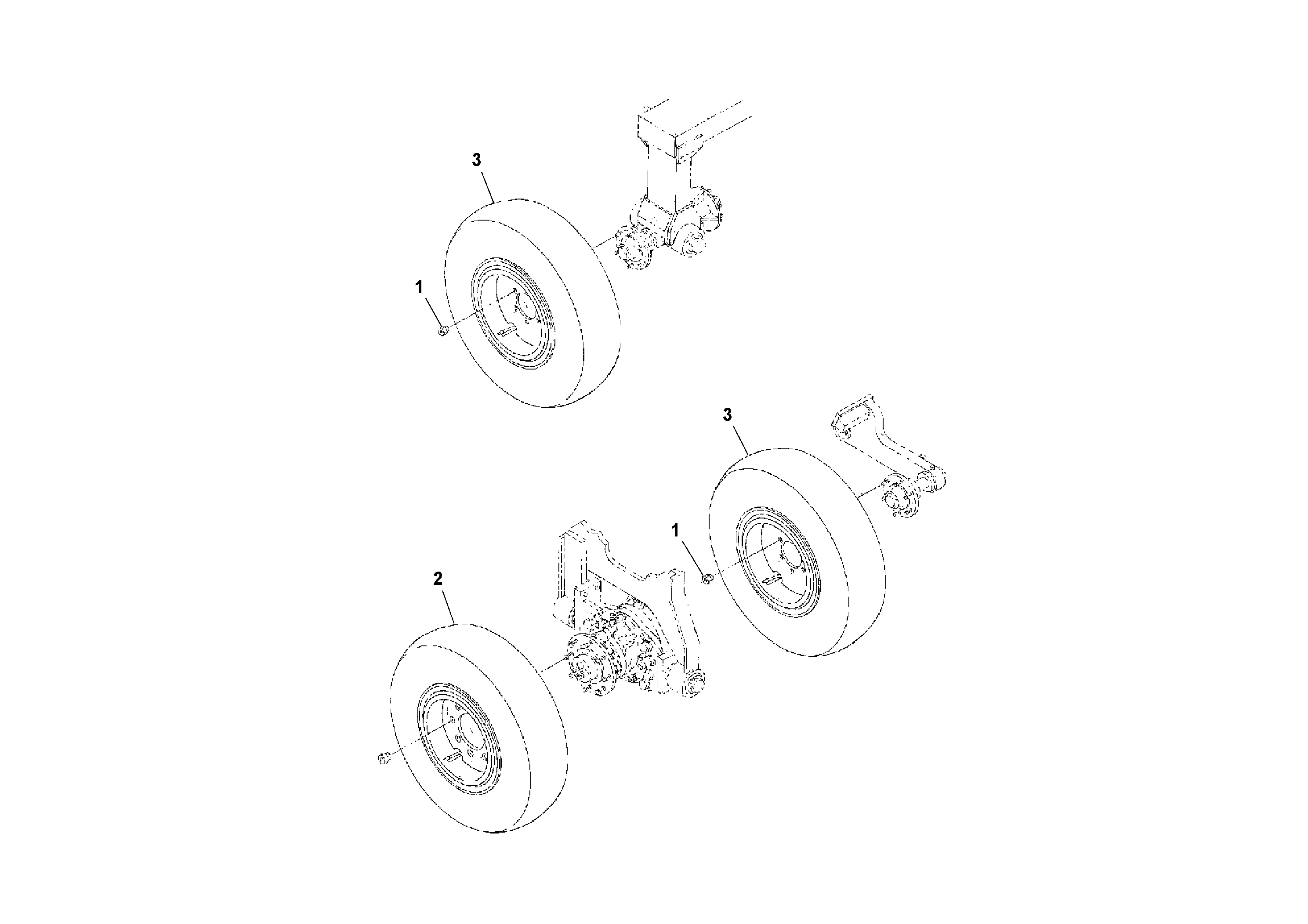 3
1
3
1
2