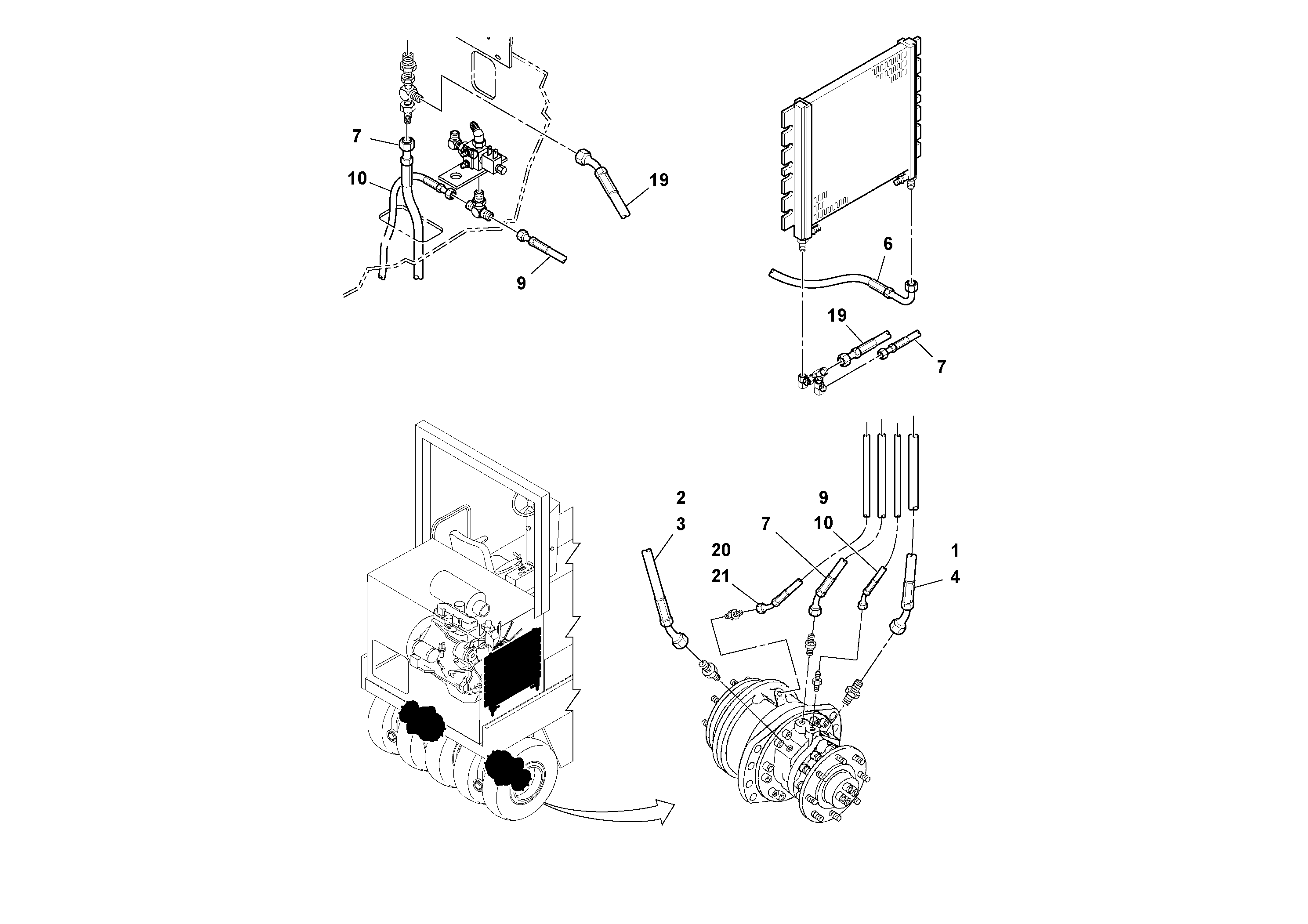 7
10
19
9
6
19
7
2
3
9
7
10
20
21
1
4