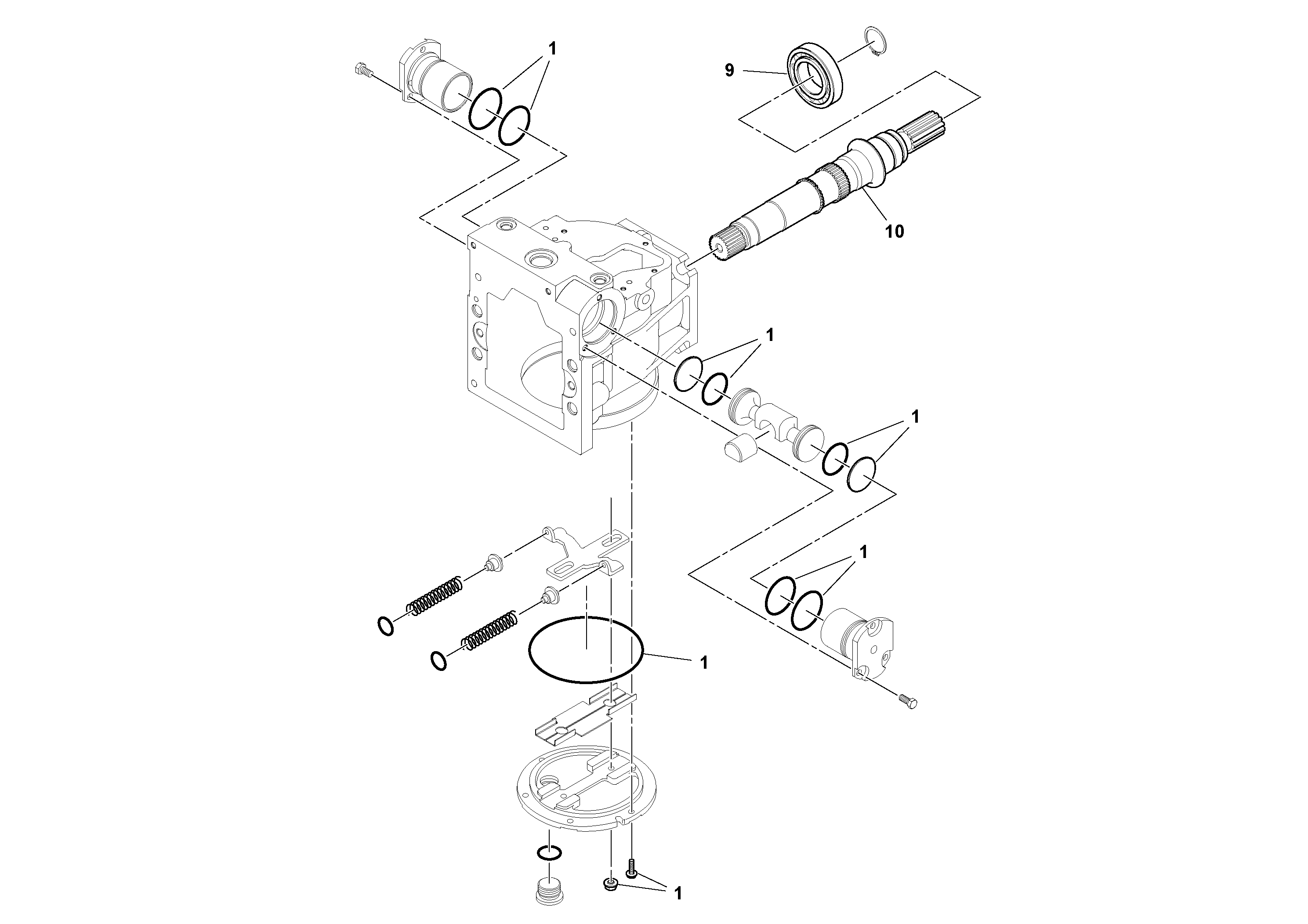 1
9
10
1
1
1
1
1