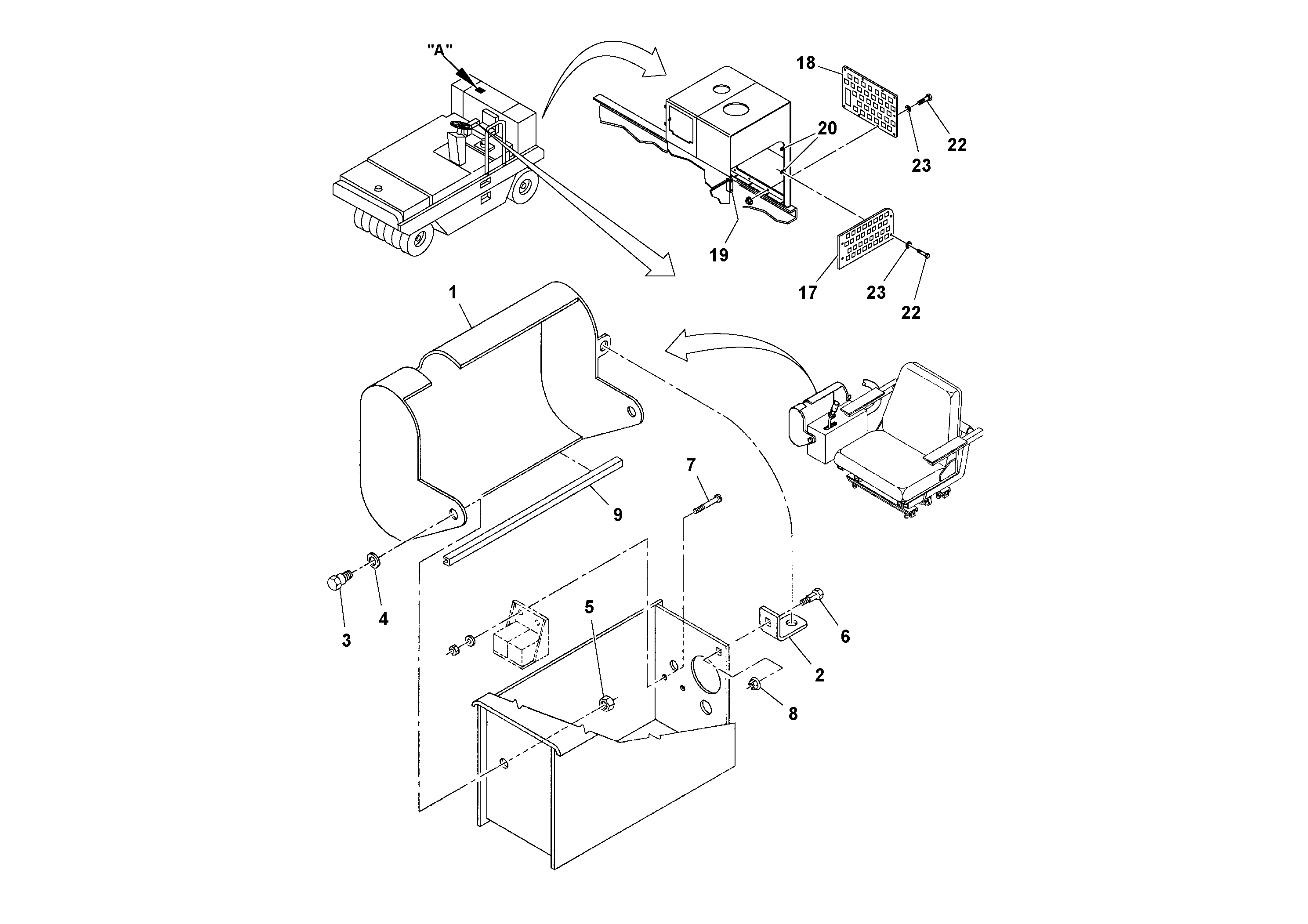 "A"

18
20
22
23
19
17
23
22
1
7
9
3
4
5
6
2
8