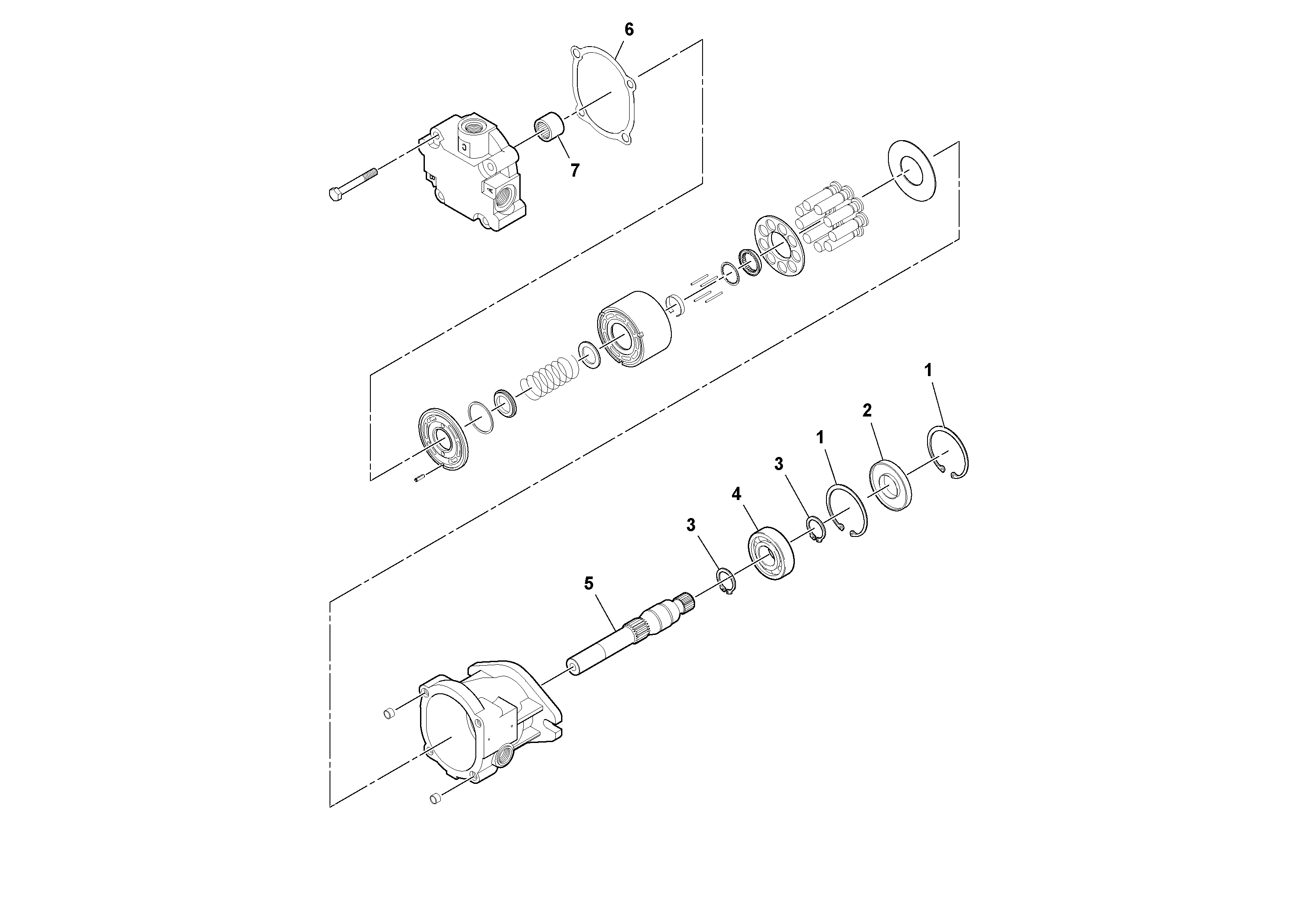 6
7
1
2
1
3
4
3
5