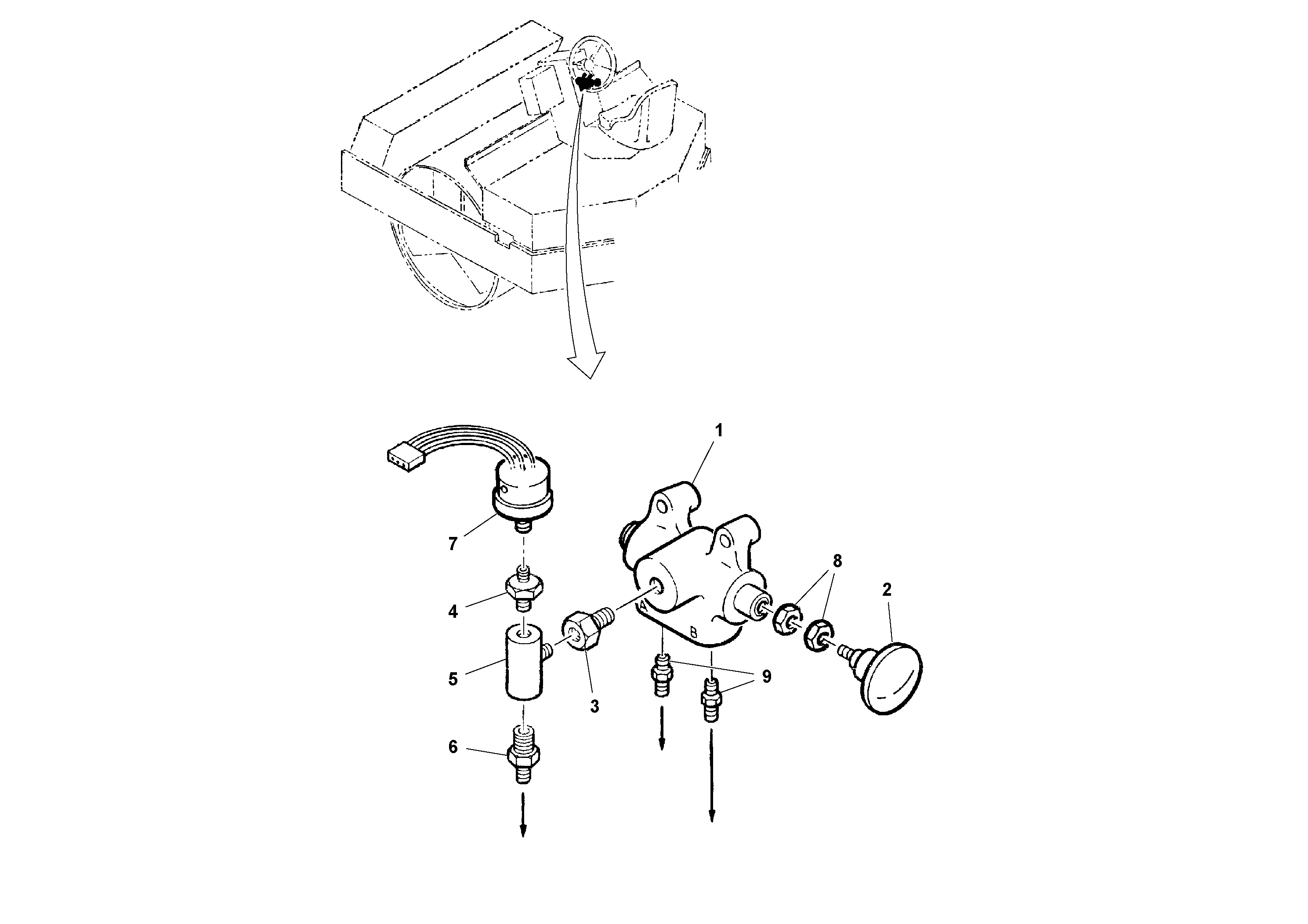 1
7
8
2
4
A
B
5
3
9
6