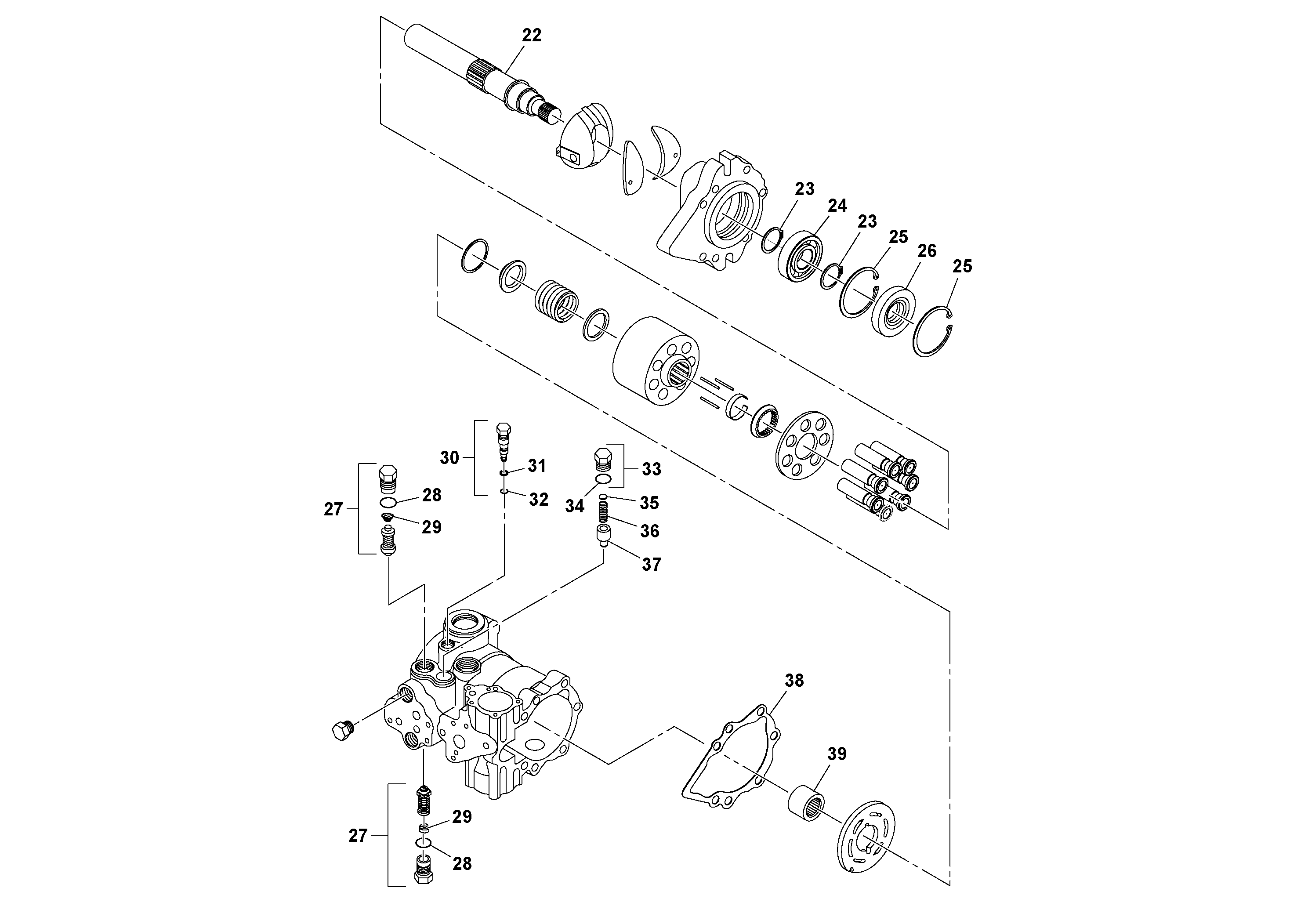 22
23
24
23
25
26
25
30
31
32
33
34
35
36
37
27
28
29
38
39
27
29
28