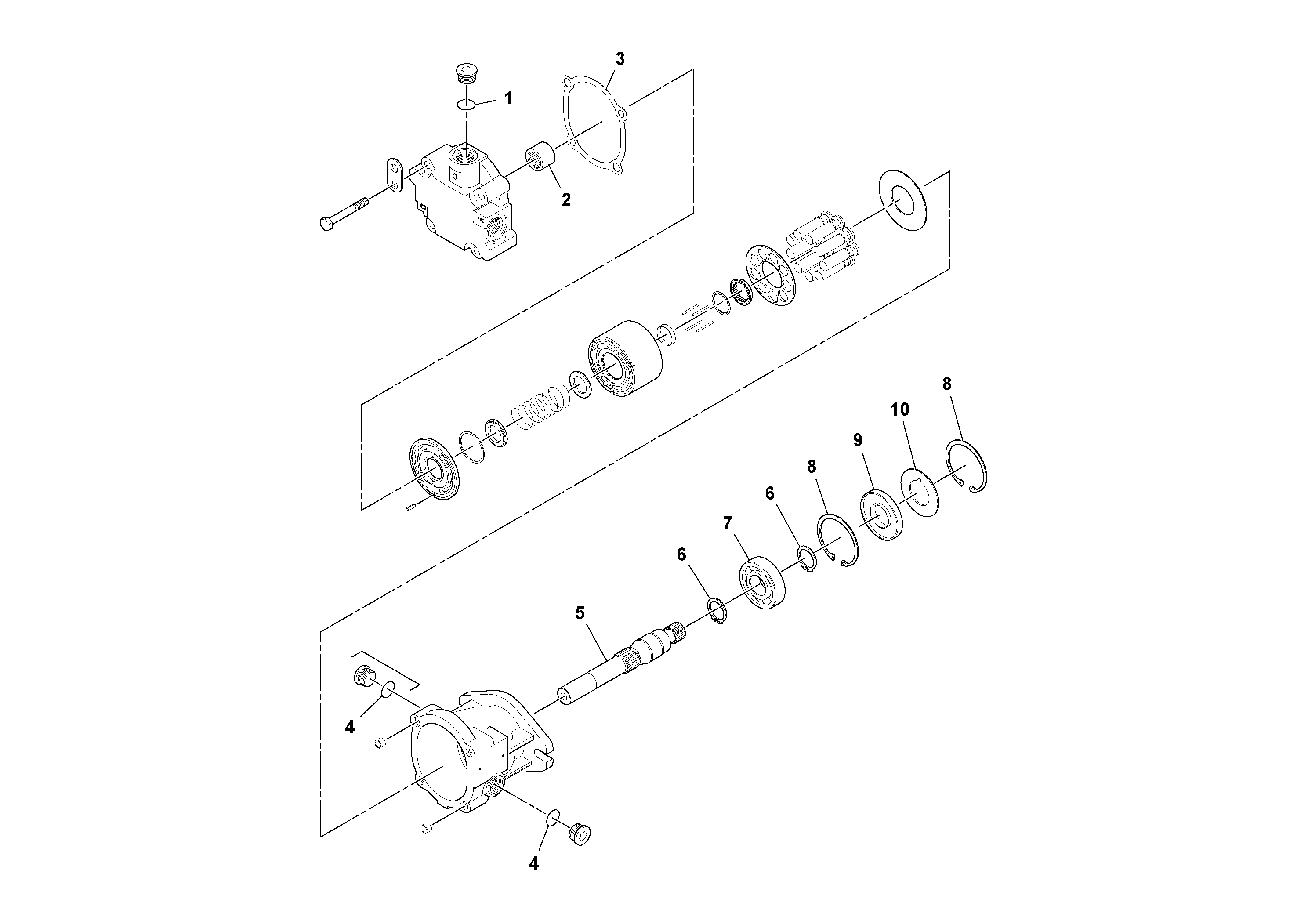 3
1
2
8
10
9
8
6
7
6
5
4
4