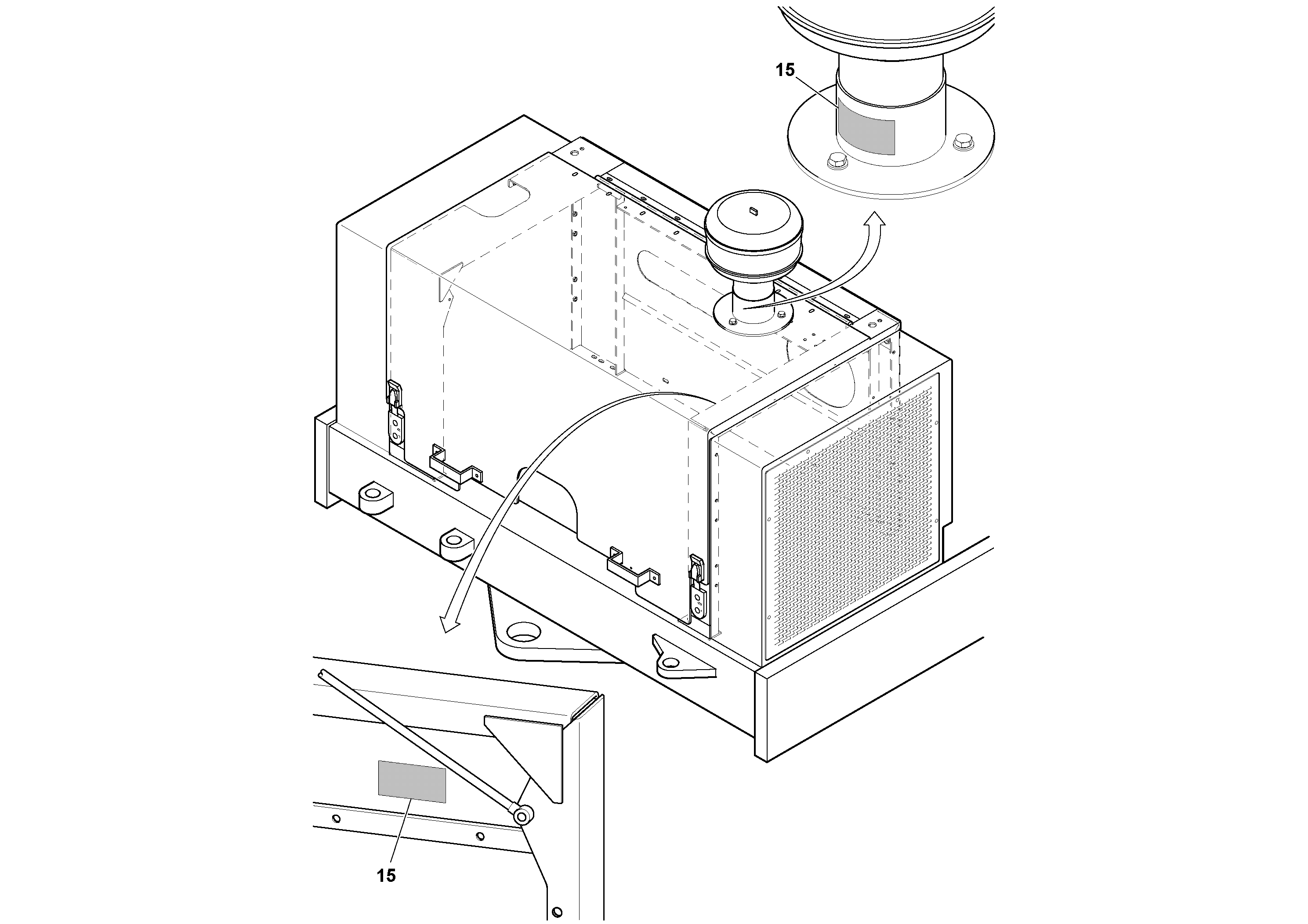 15

15