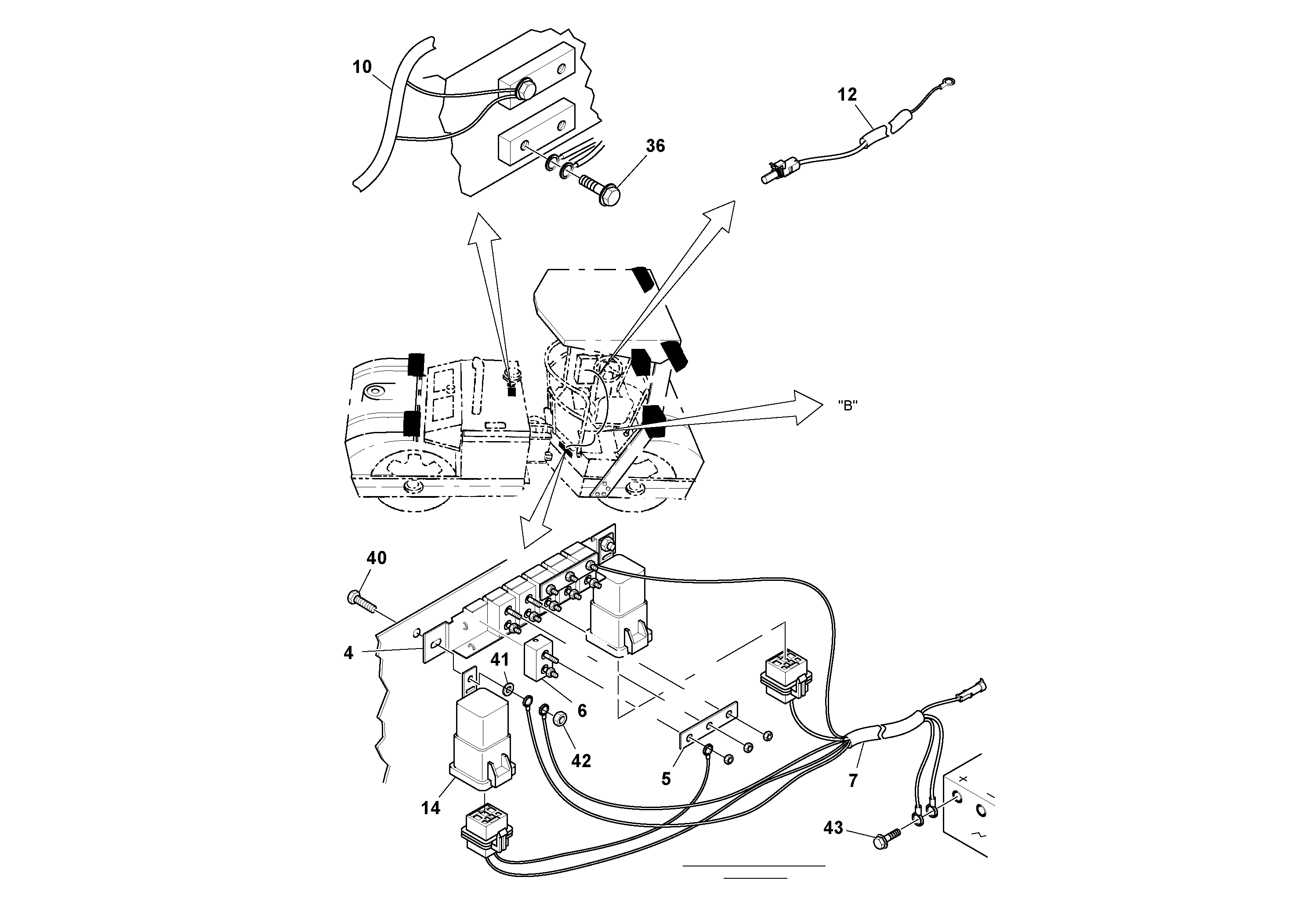 10
12
36
"B"
40
4
41
6
42
5
7
14
43
+
−