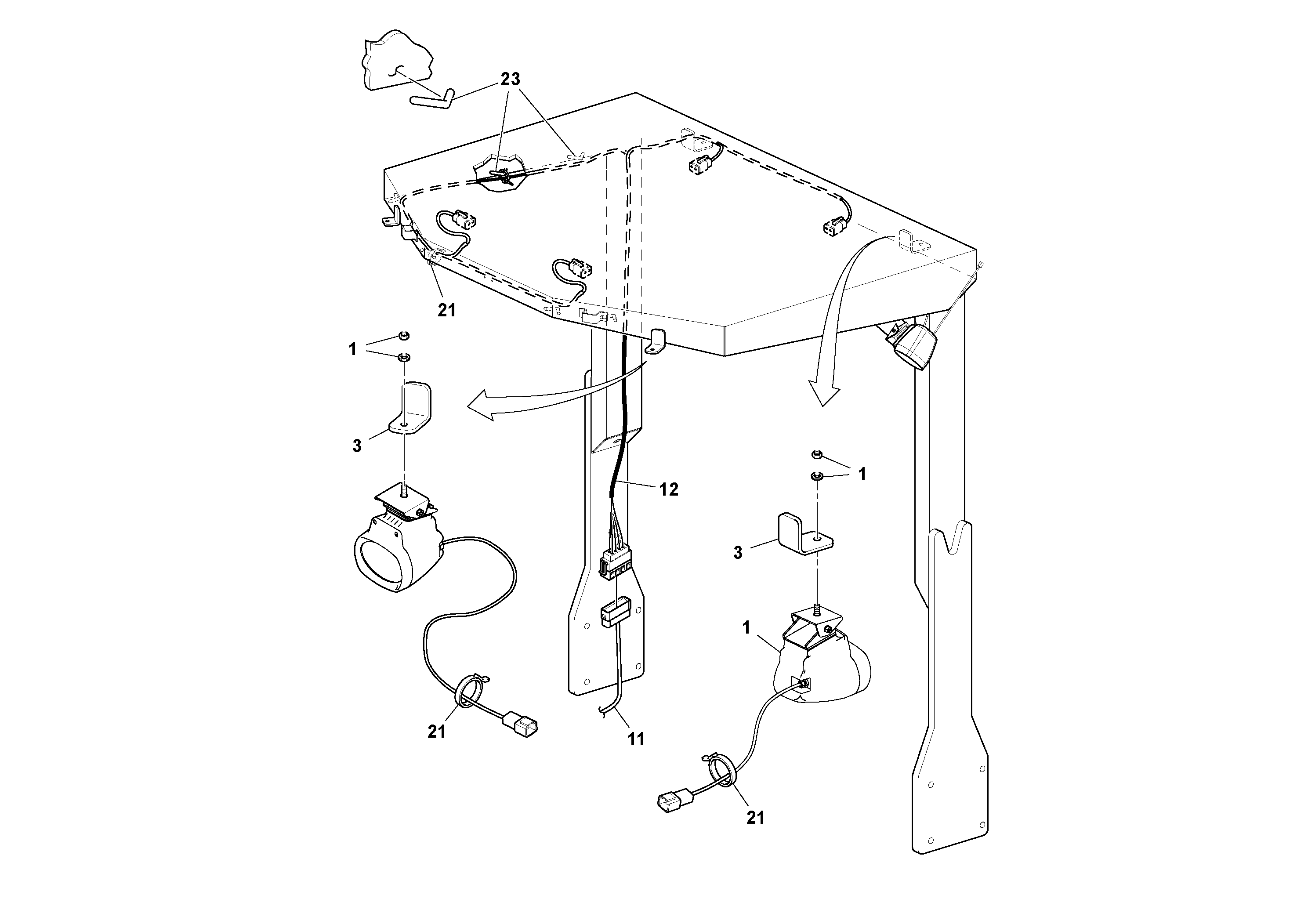 23
21
1
3
12
1
3
1
21
11
21