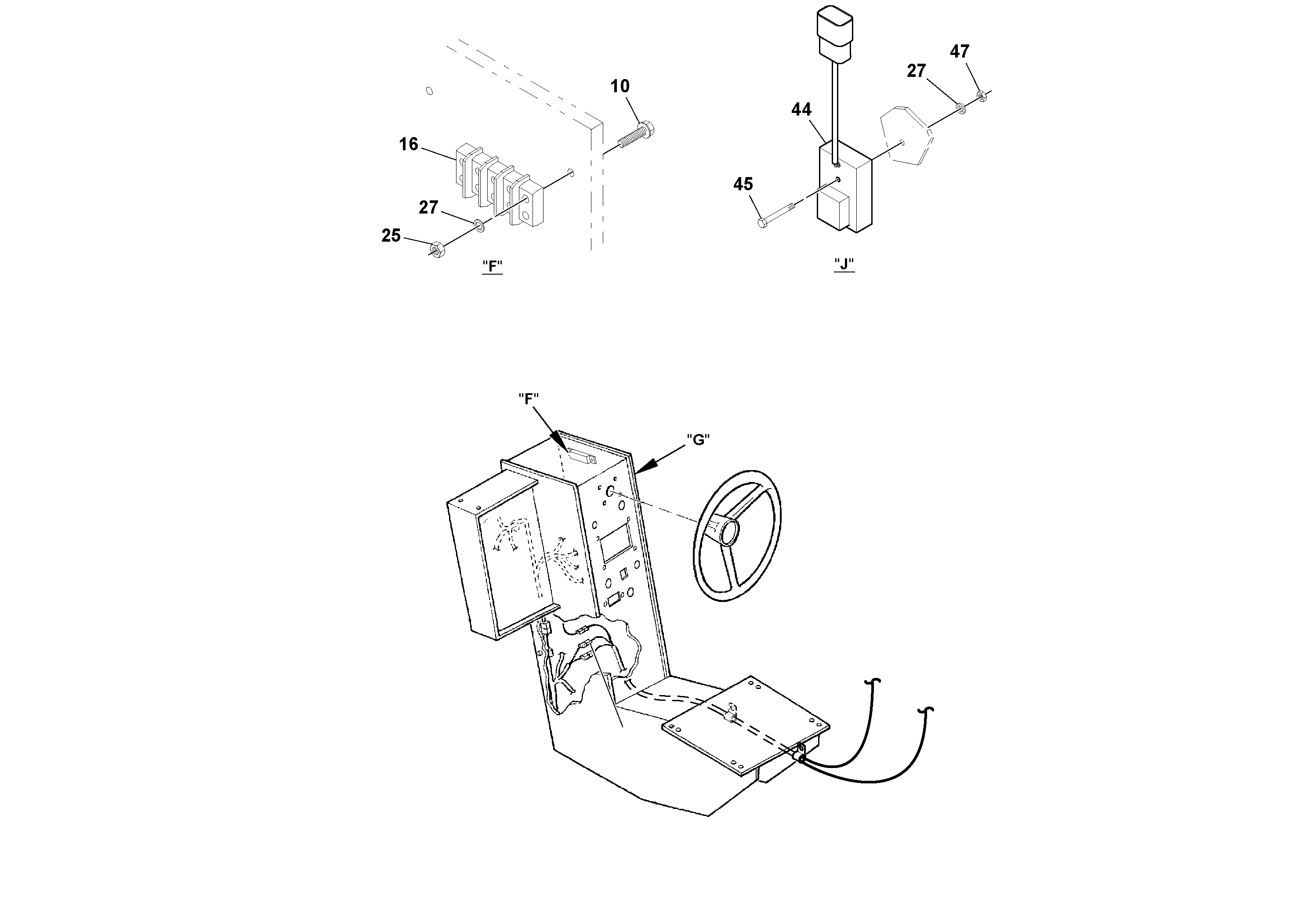 10
16
27
25
"F"

47
27
44
45
"J"

"F"
"G"