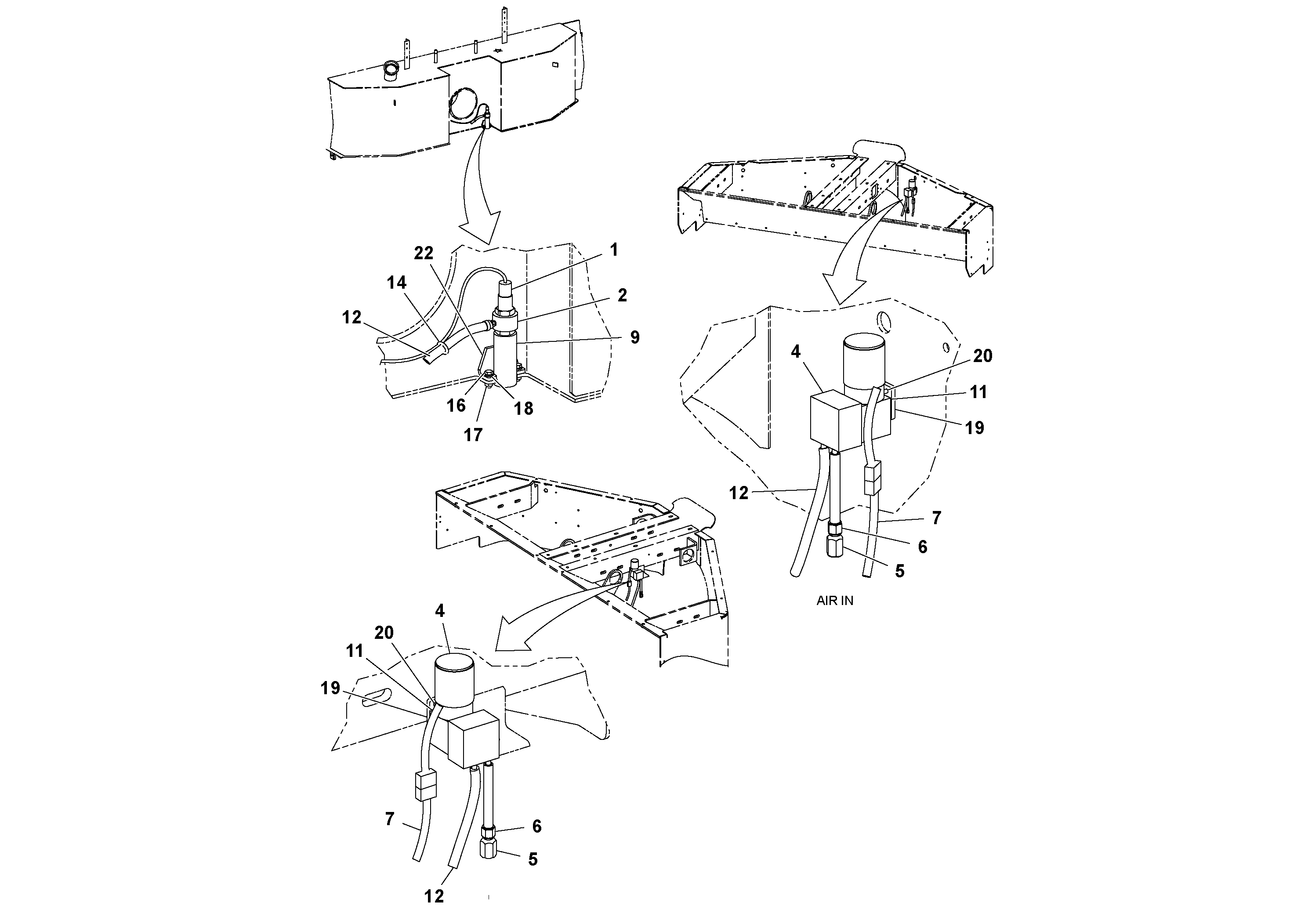 22
1
14
2
12
9
16
18
17
4
20
11
19
12
7
6
5
AIR IN
4
20
11
19
7
6
5
12