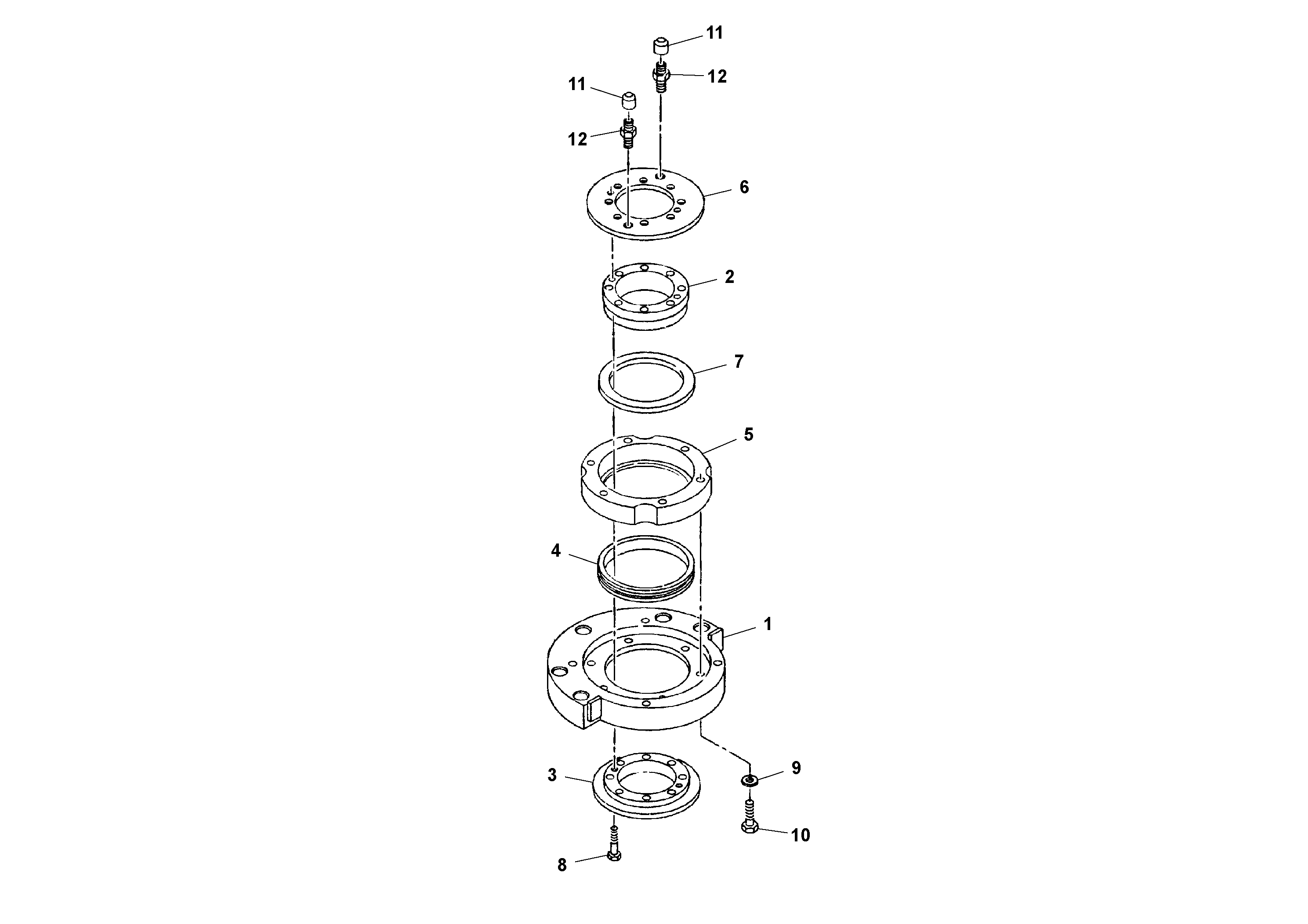 11
12
11
12
6
2
7
5
4
1
3
9
10
8