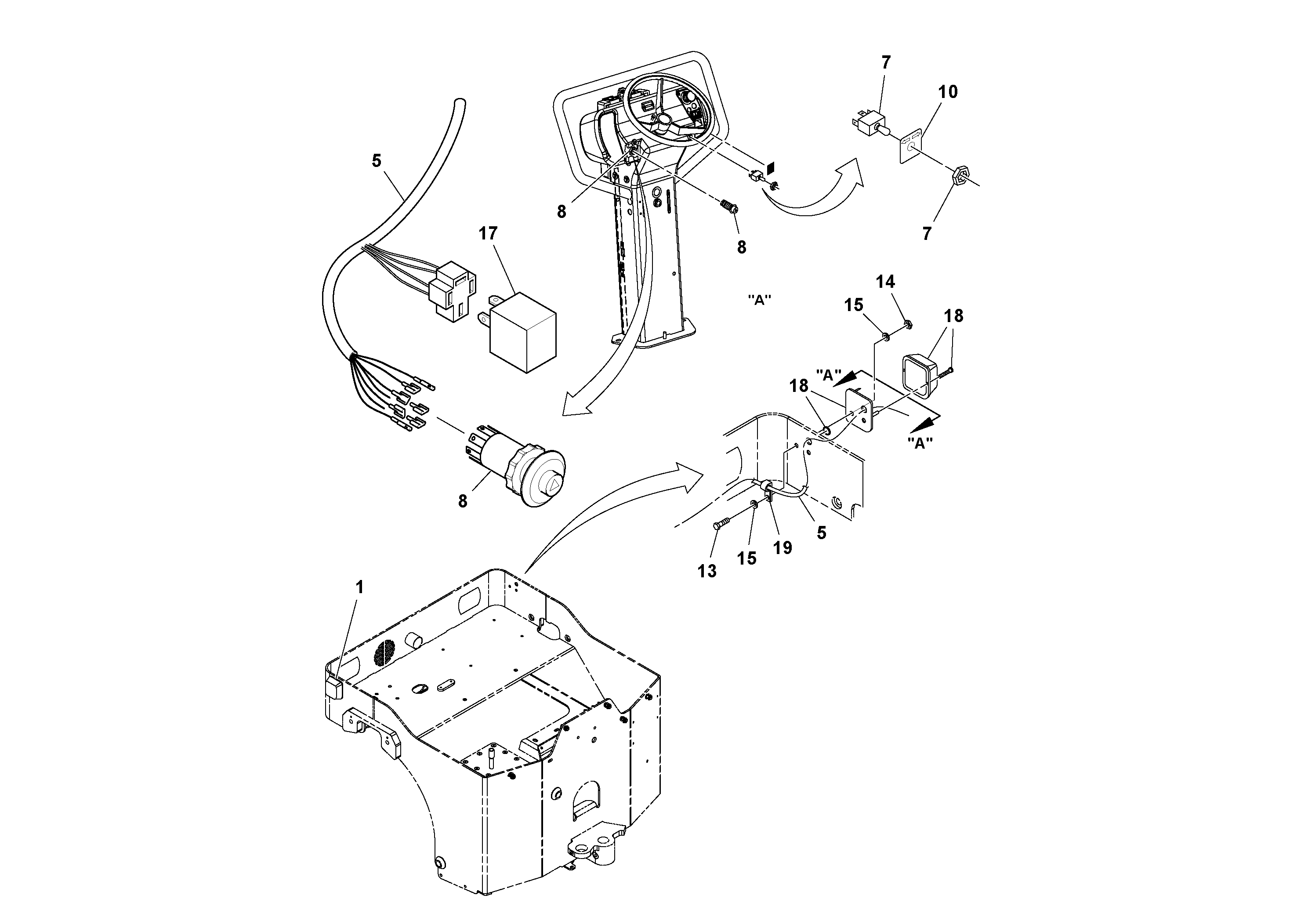 7
10
5
8
8
7
17
"A"
14
15
18
"A"
18
"A"
8
5
13
15
19
1