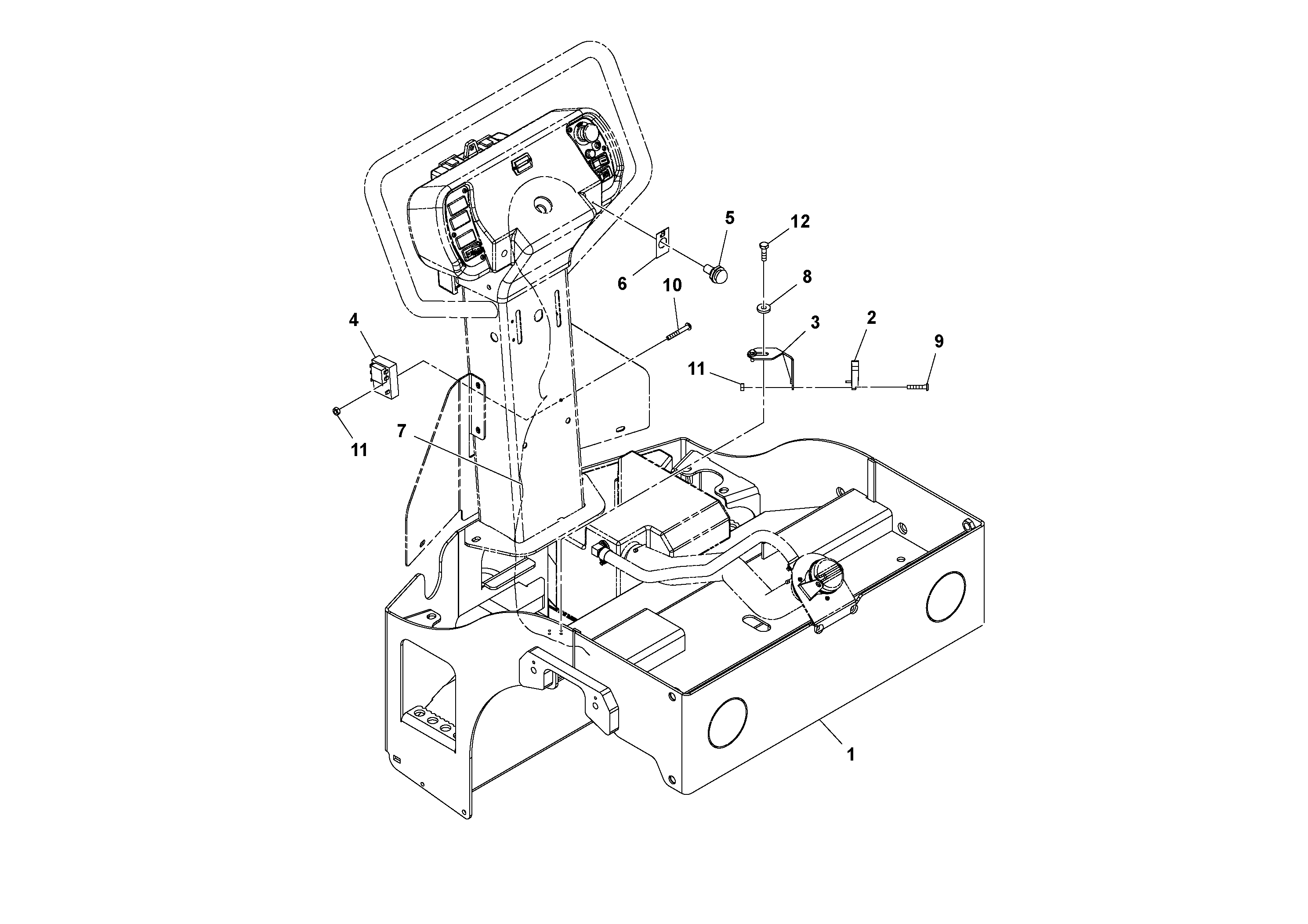 5
12
6
10
8
4
3
2
9
11
11
7
1