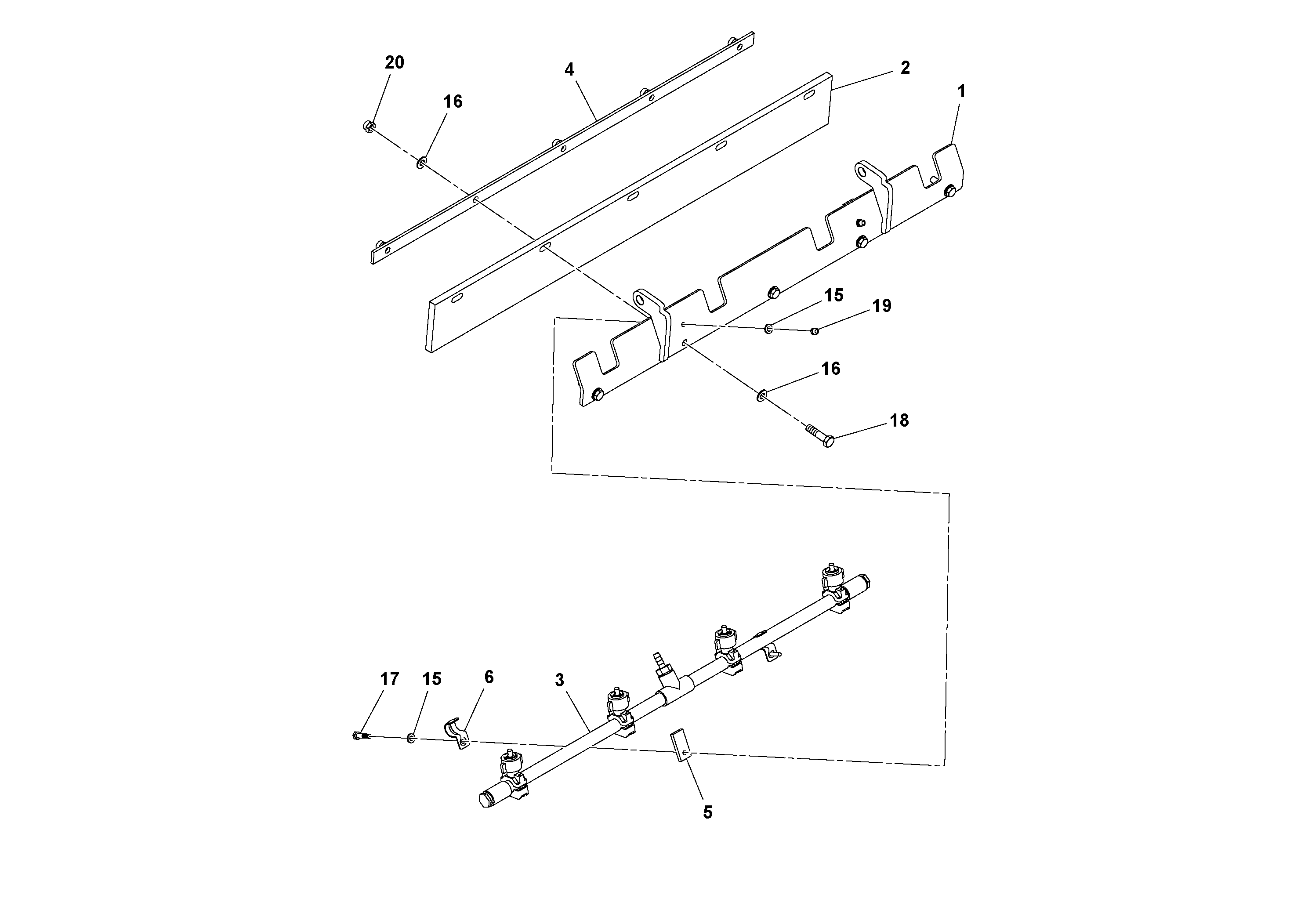 20
4
2
16
1
15
19
16
18
17
15
6
3
5