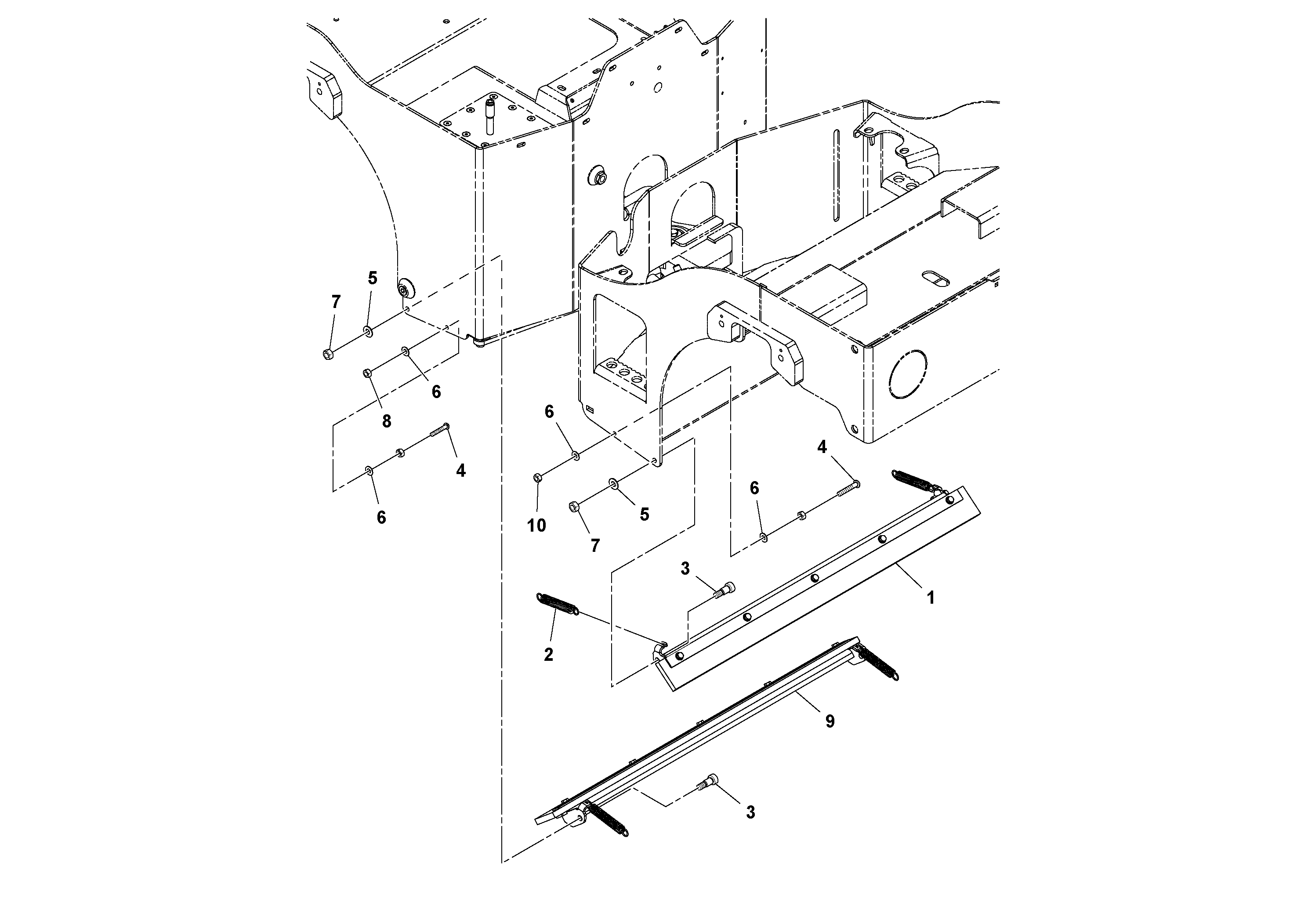 5
7
6
8
4
6
6
4
6
10
5
7
3
1
2
9
3