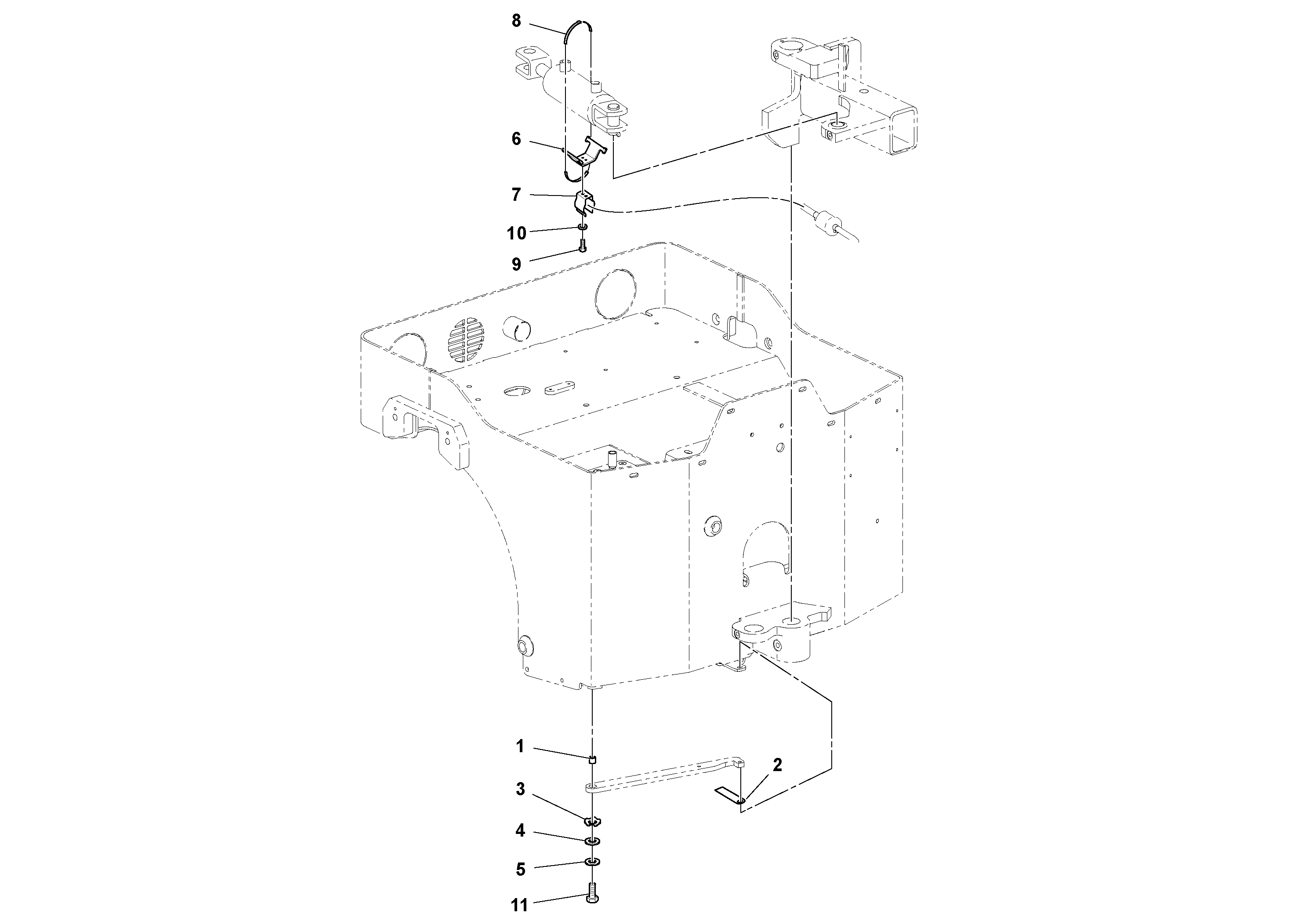 8
6
7
10
9
1
2
3
4
5
11