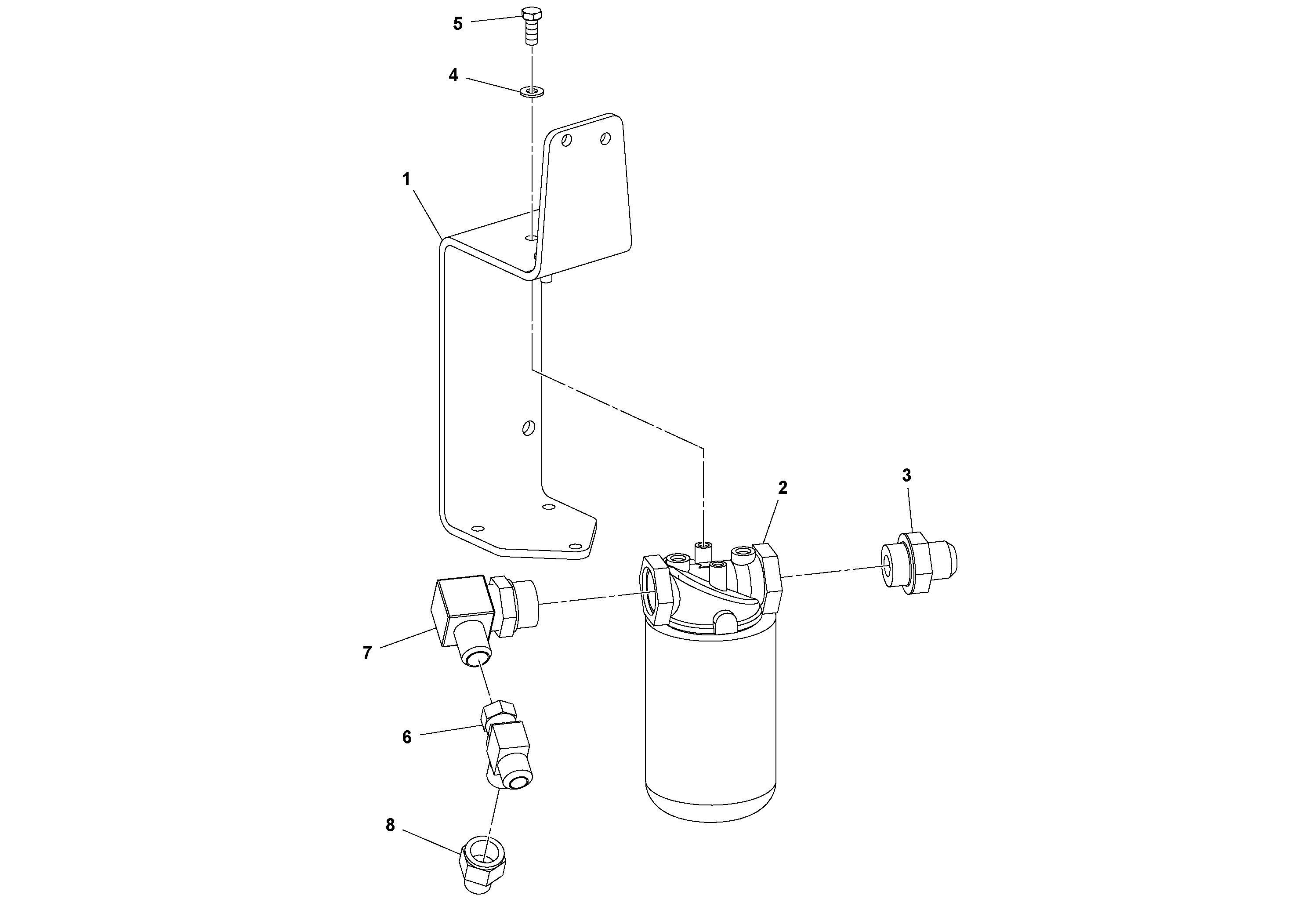 5
4
1
2
3
7
6
8