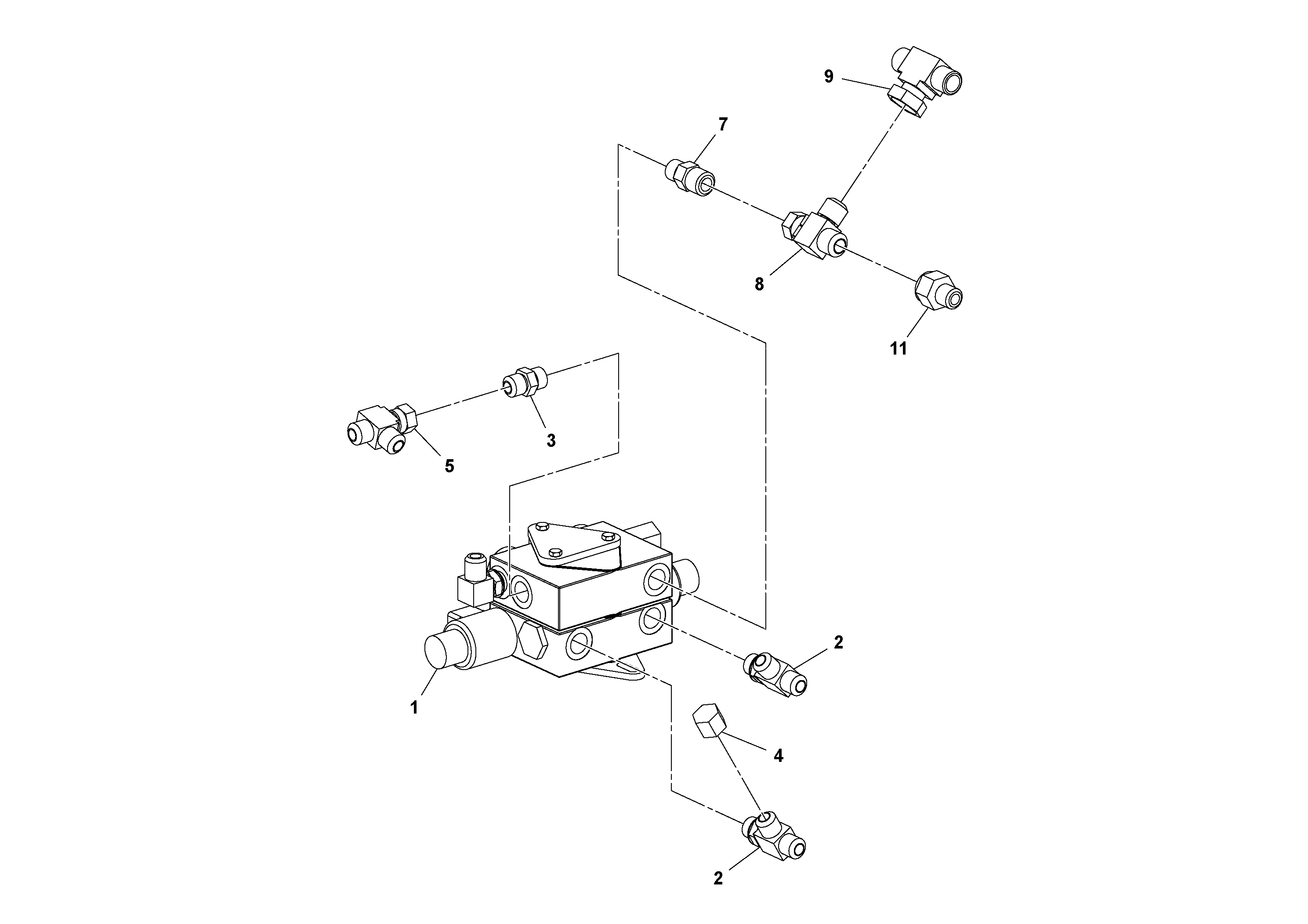 9

7

8

11

3

5

2

1

4

2