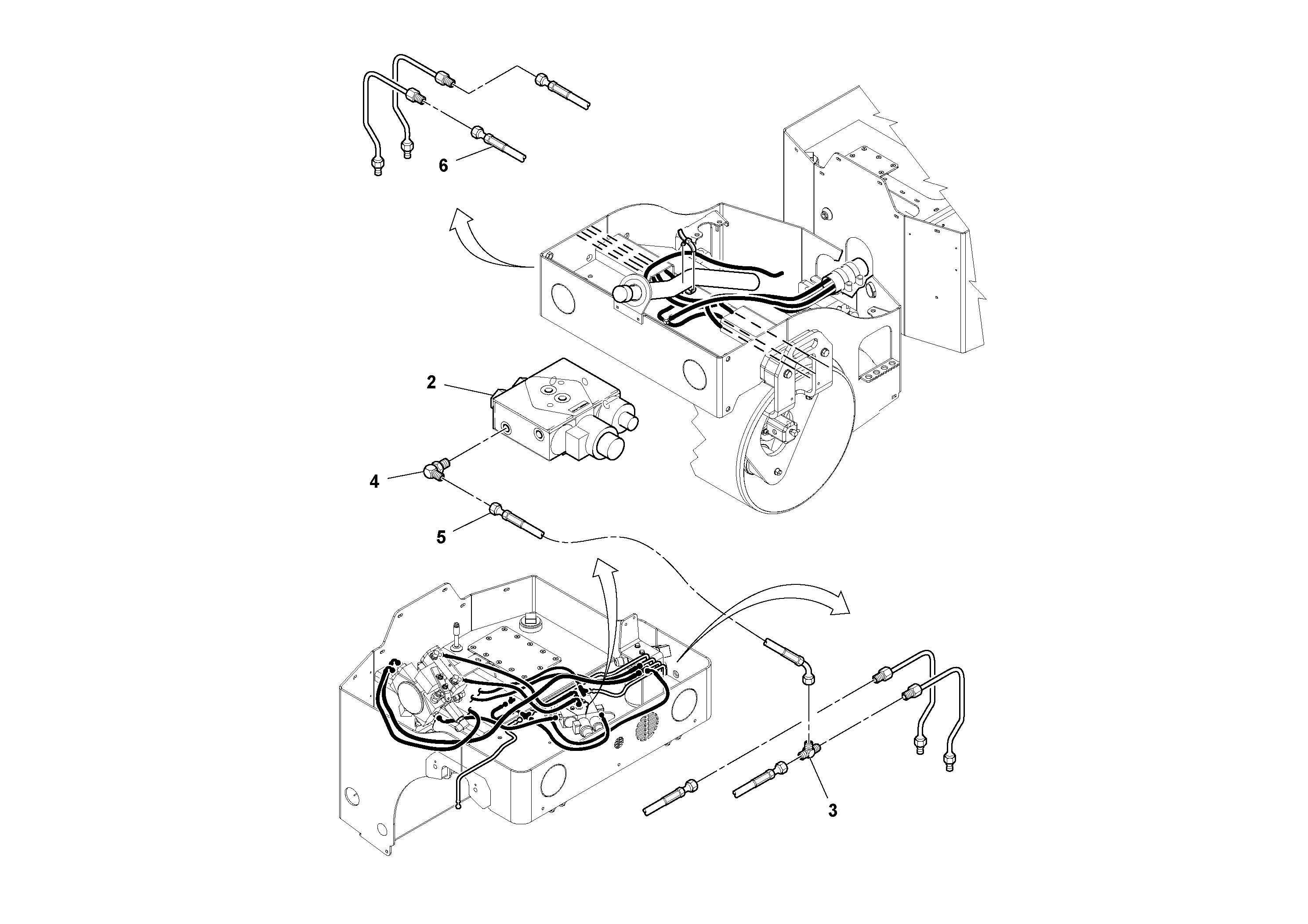 6

2

4

5

3