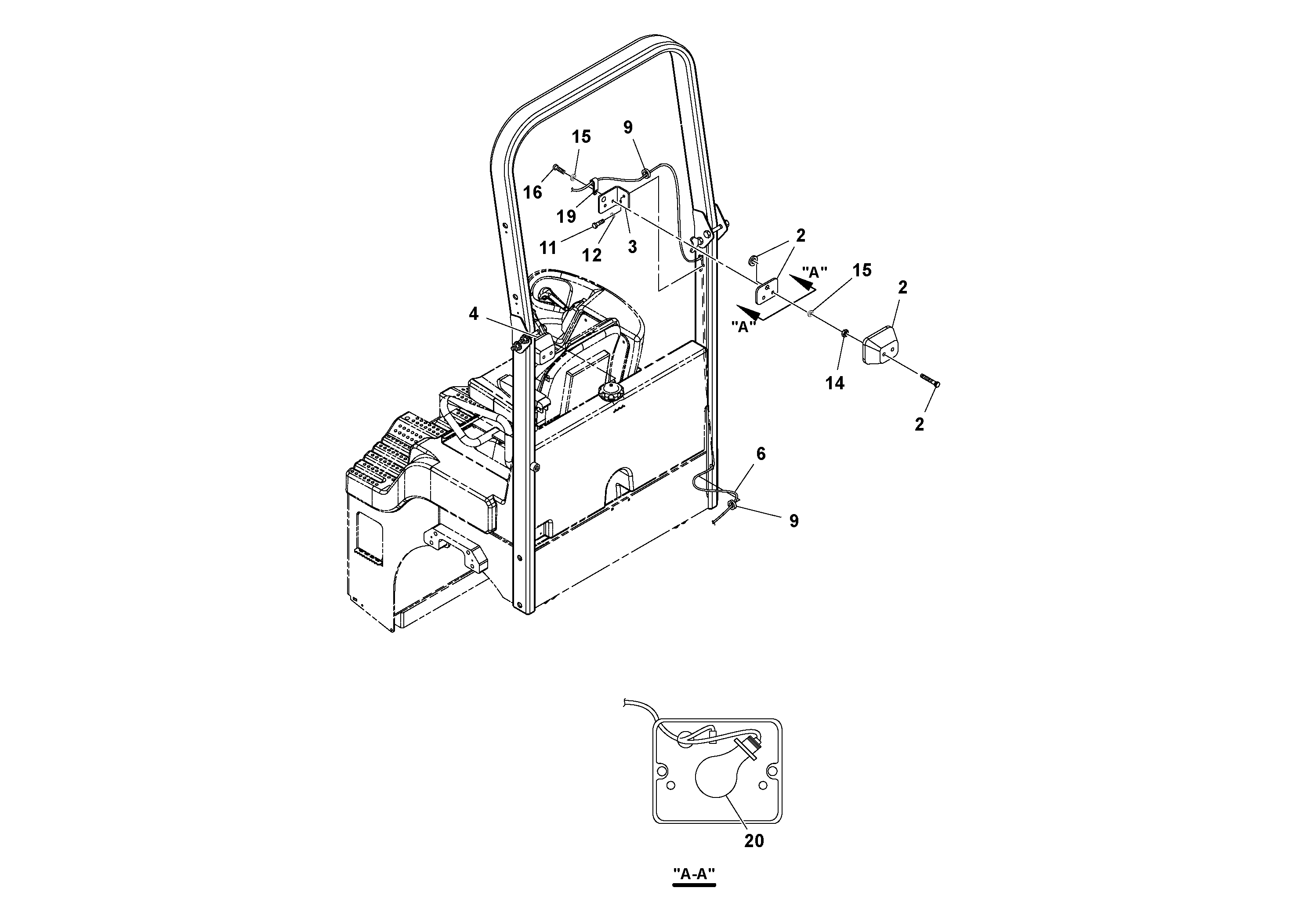 15
9
16
19
11
12
3
2
"A"
15
2
"A"
4
14
2
6
9
20
"A-A"