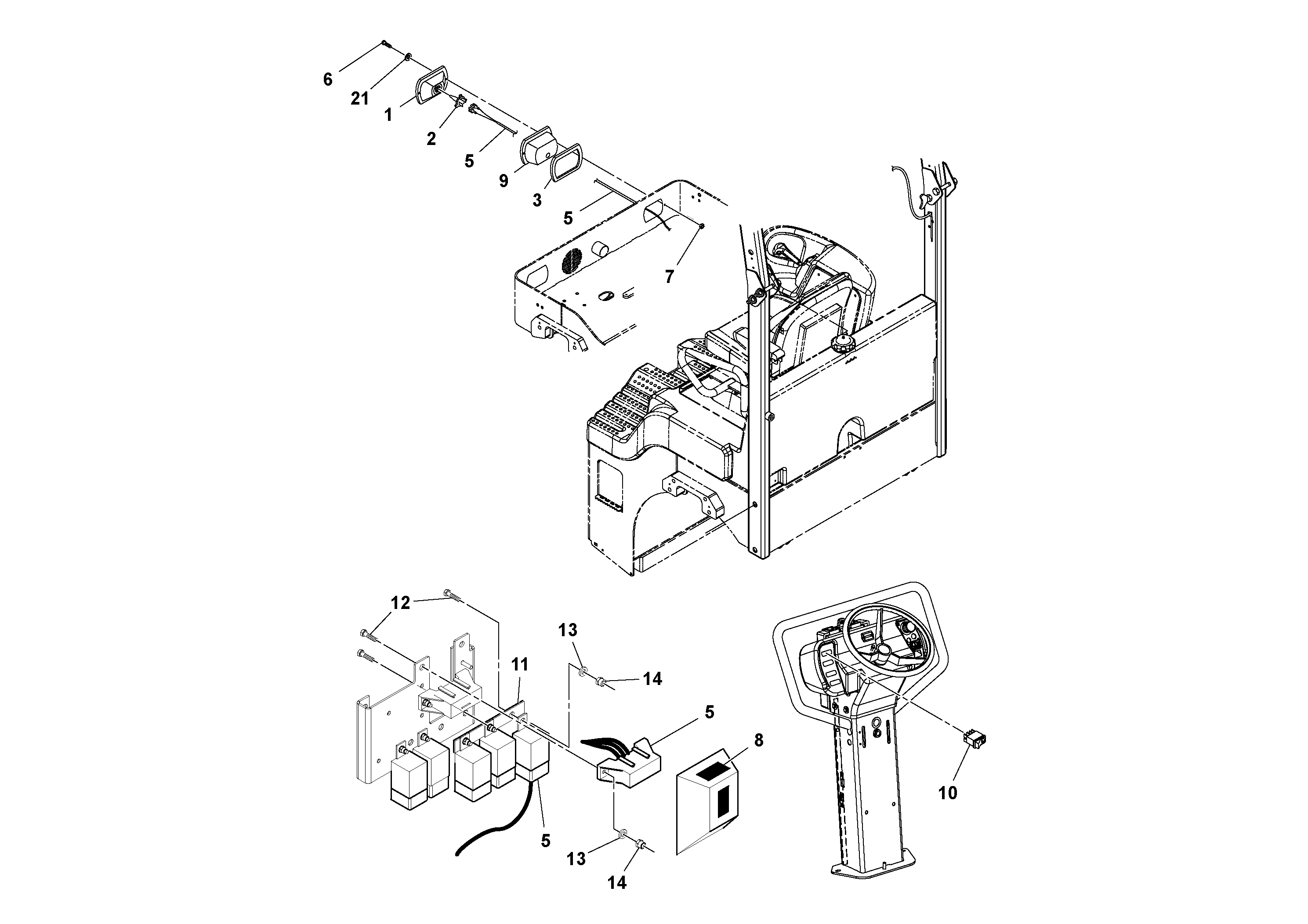 6
21
1
2
5
9
3
5
7
12
13
11
14
5
8
10
5
13
14