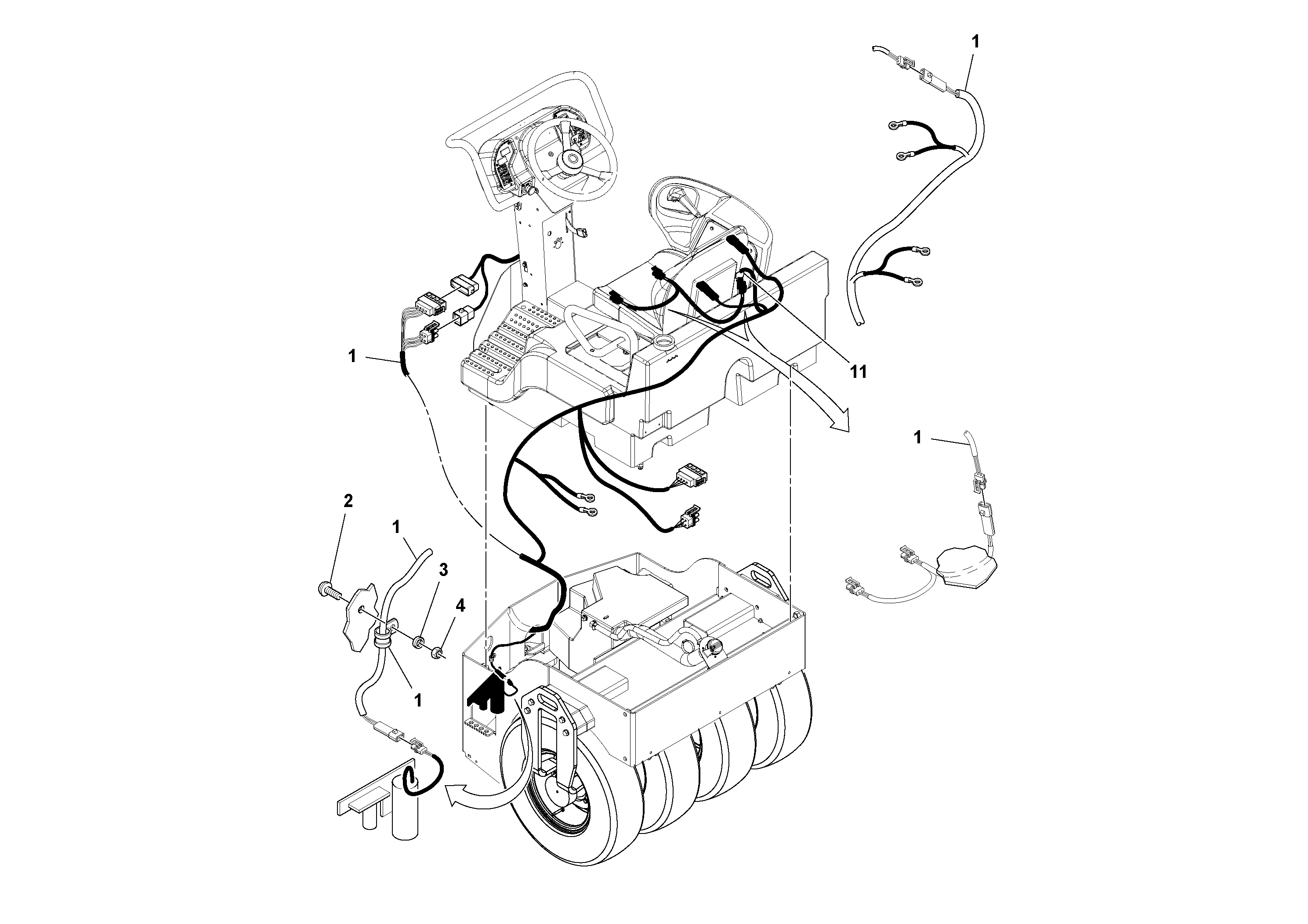 1

1

11

1

2

1

3

4

1