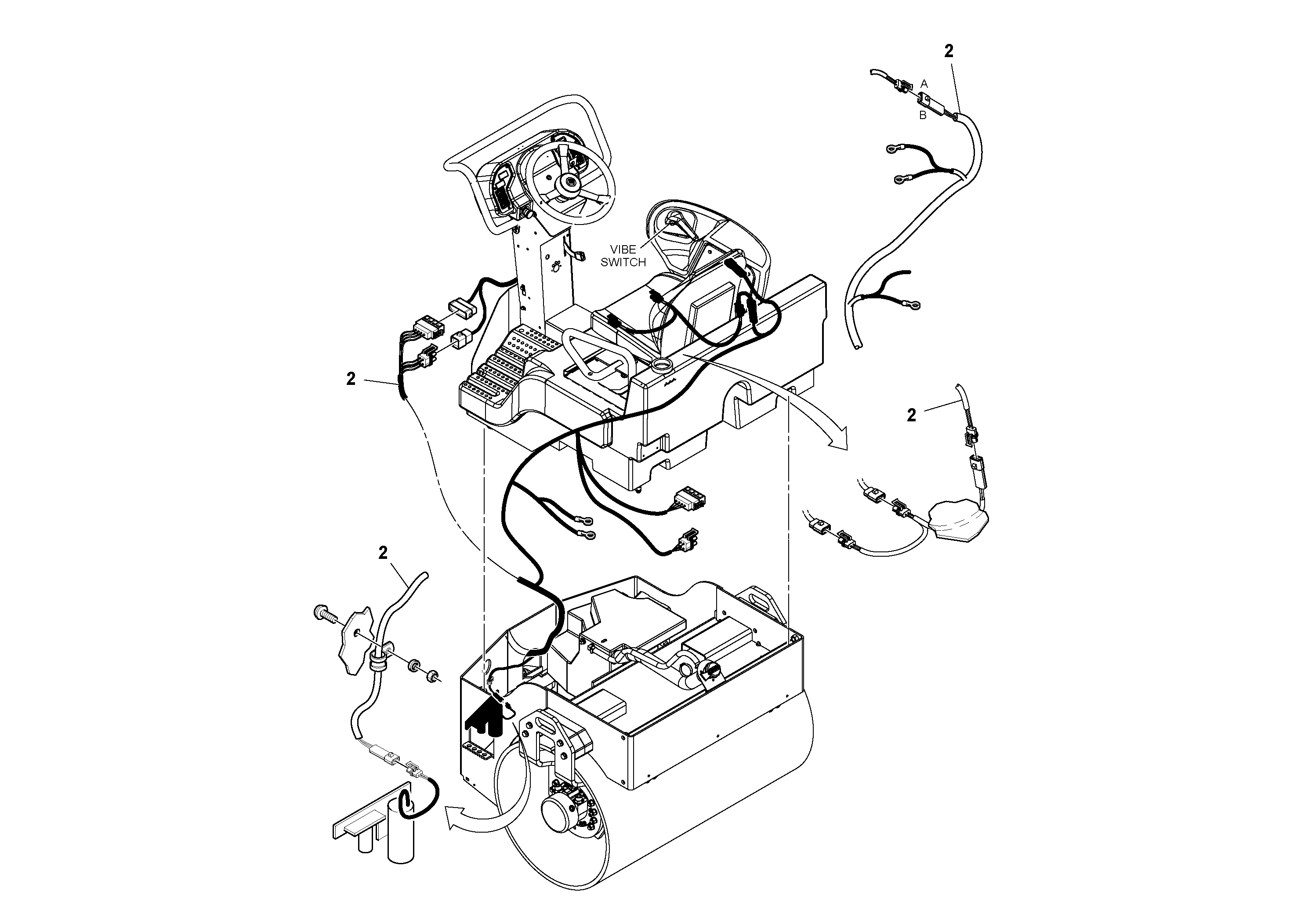 2

A

B

VIBE SWITCH

2

2

2