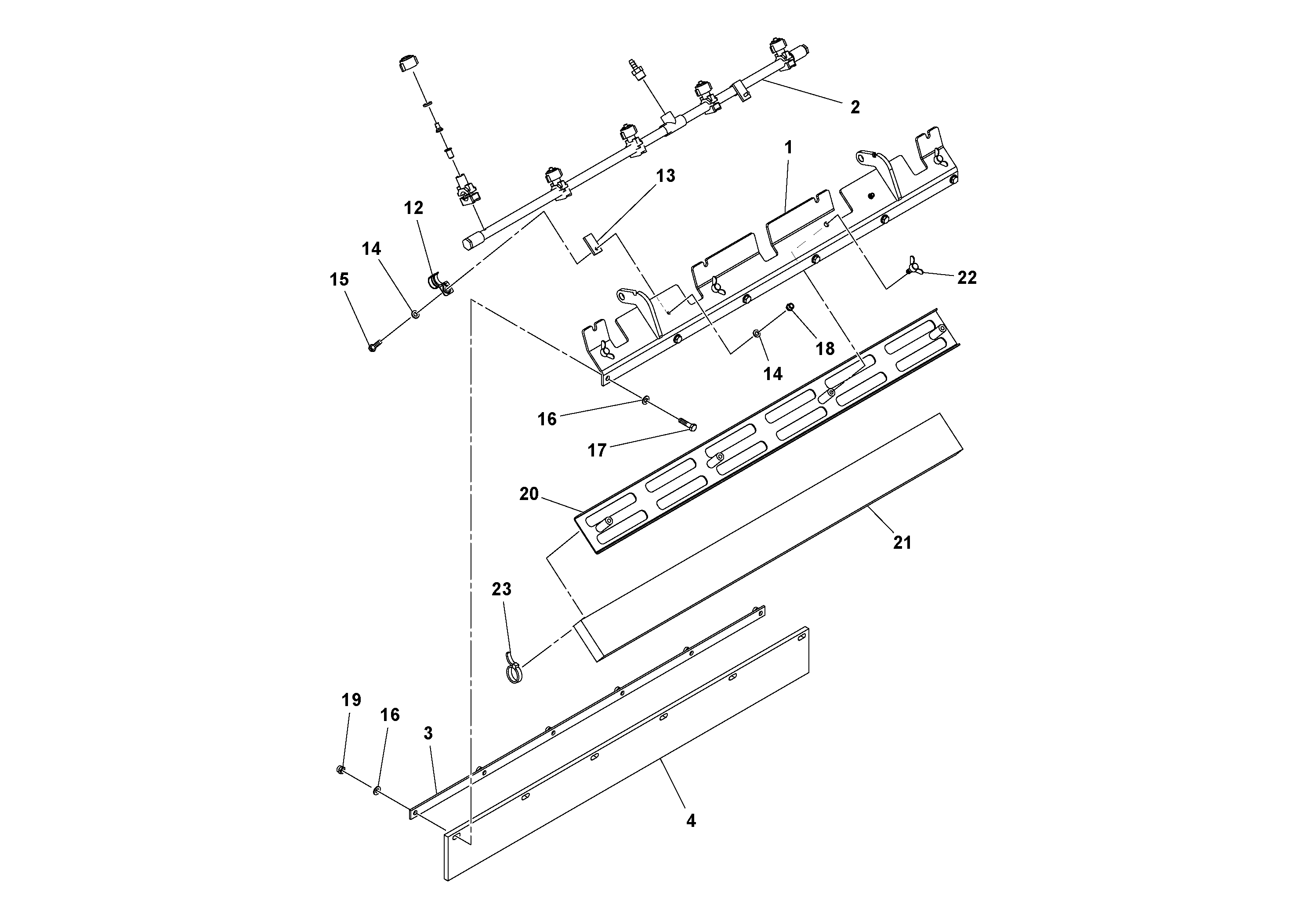 2
1
13
12
14
15
22
18
14
16
17
20
21
23
19
16
3
4