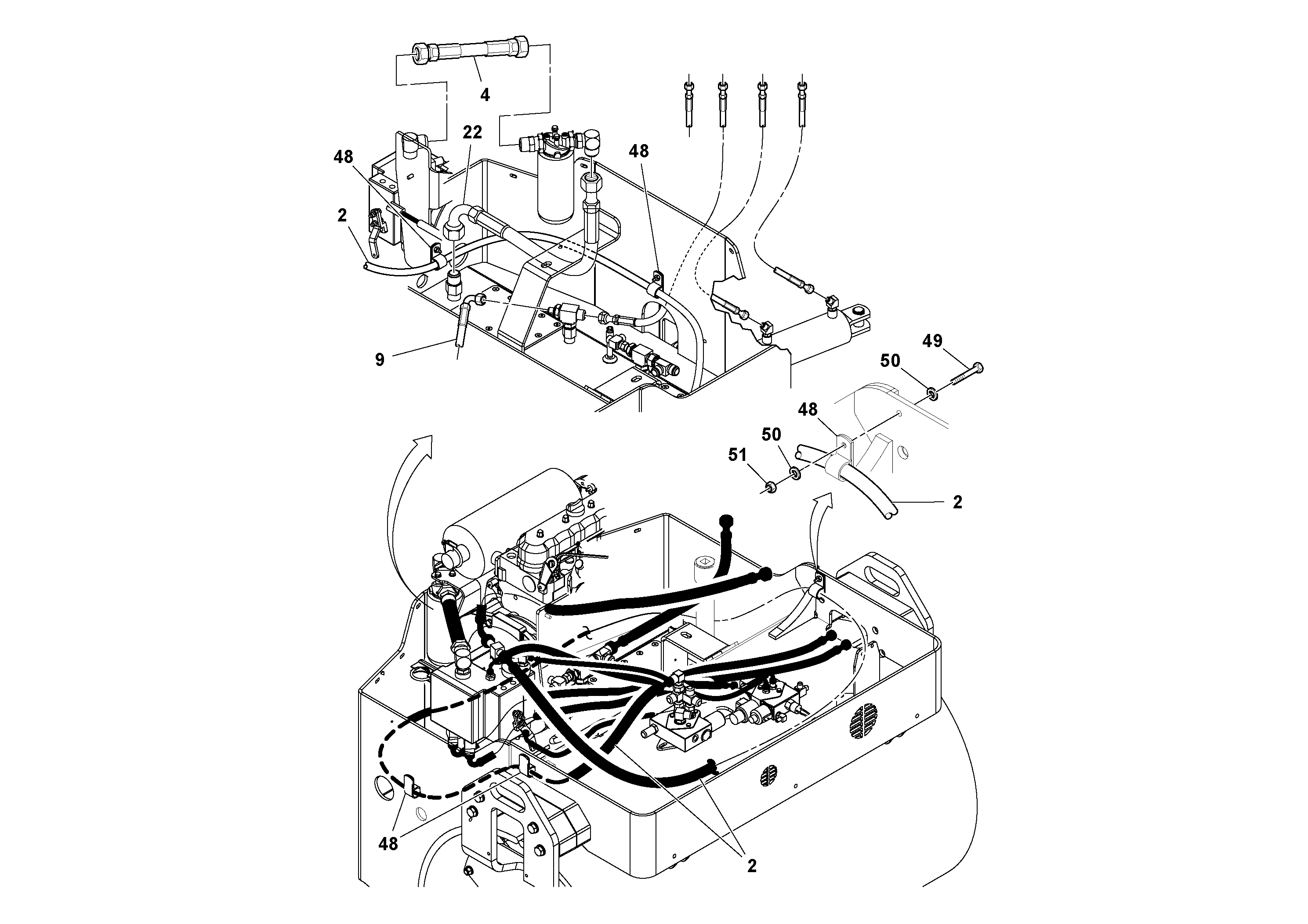 4
22
48
48
2
9
49
50
48
50
51
2
48
2