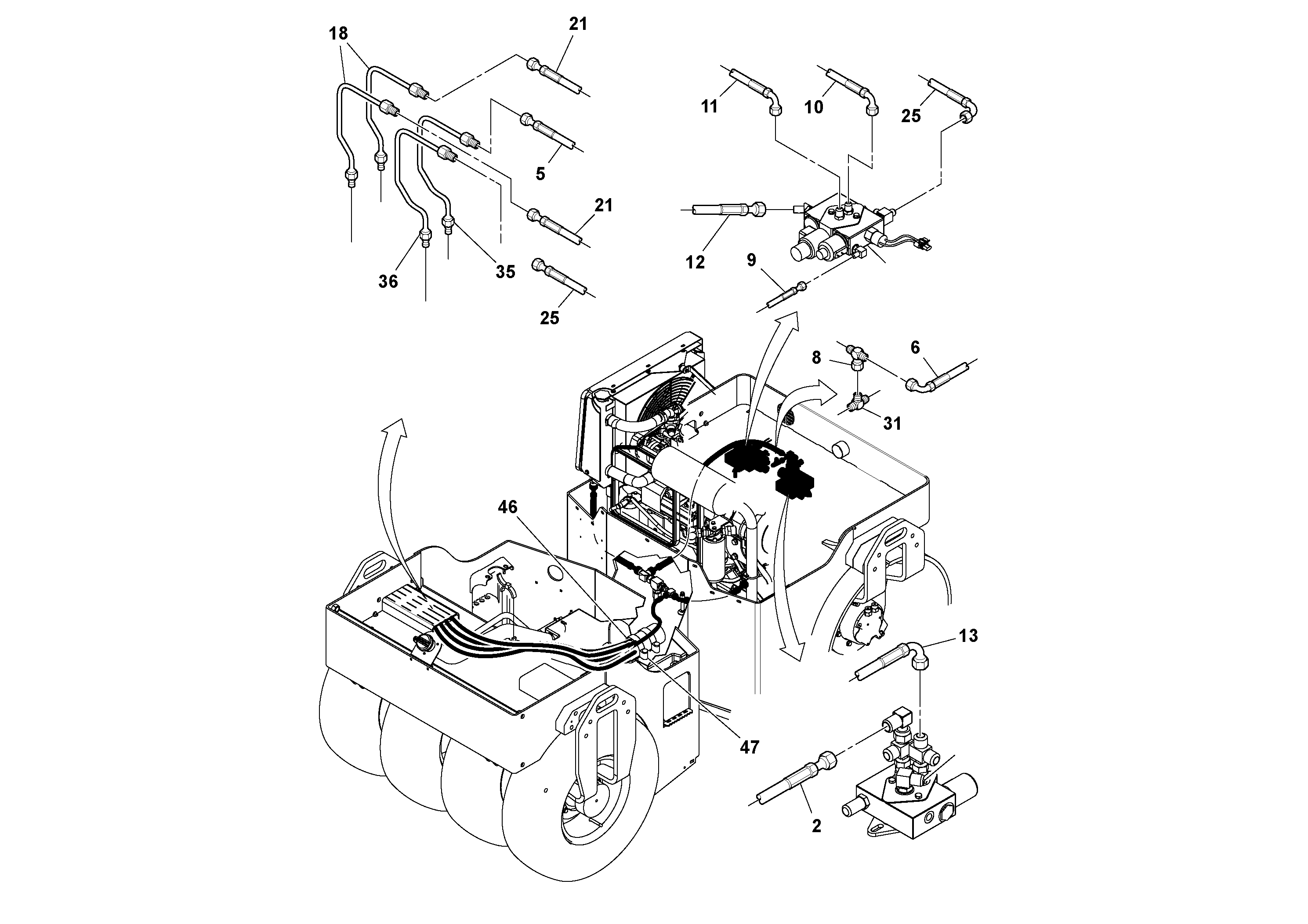 18
21
11
10
25
5
21
12
9
36
35
25
8
6
31
46
13
47
2