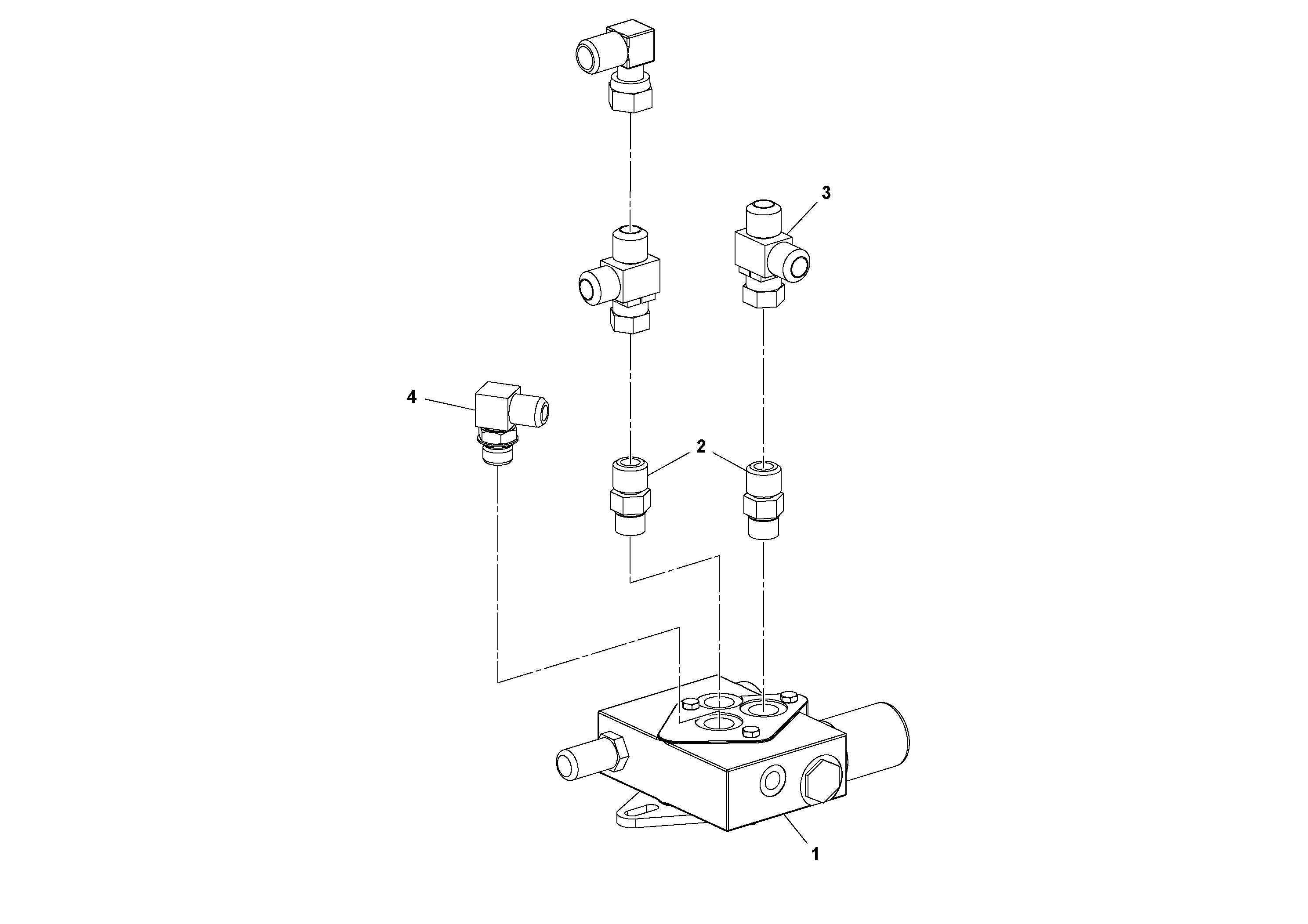 3

4

2

1