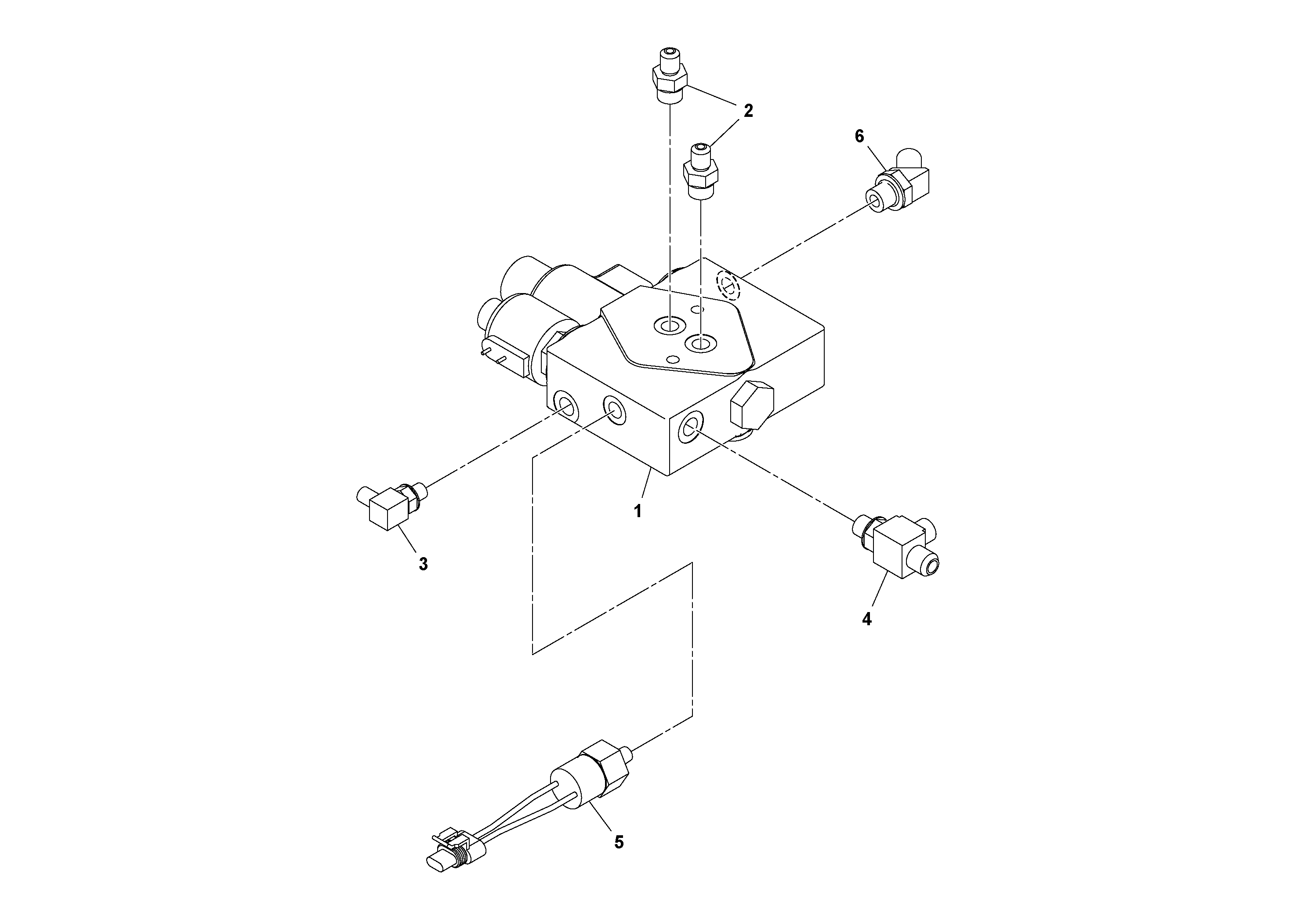 2
6
1
3
4
5