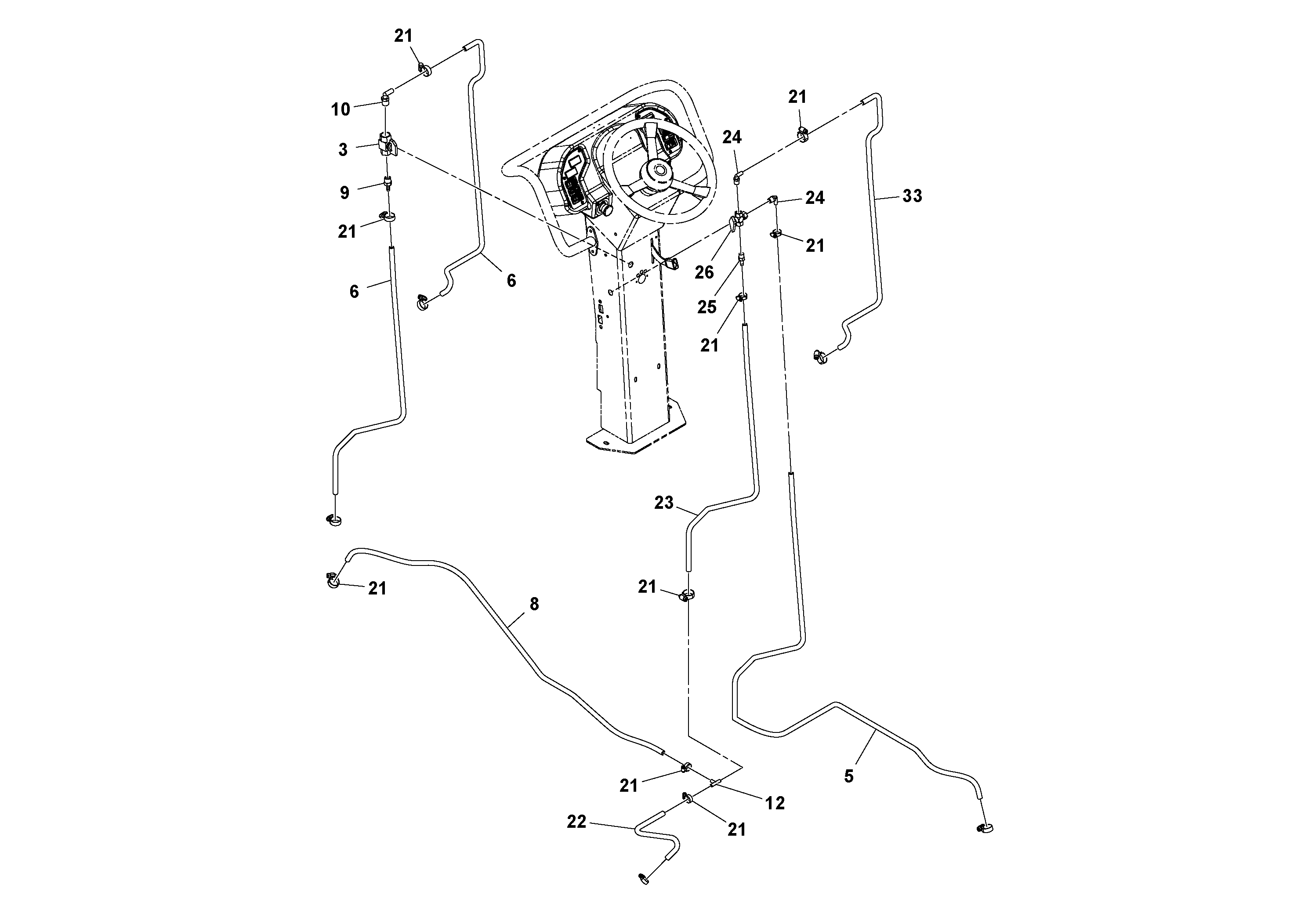 21
10
3
9
21
6
6
21
24
24
33
21
26
25
21
23
21
21
8
21
12
22
21
5