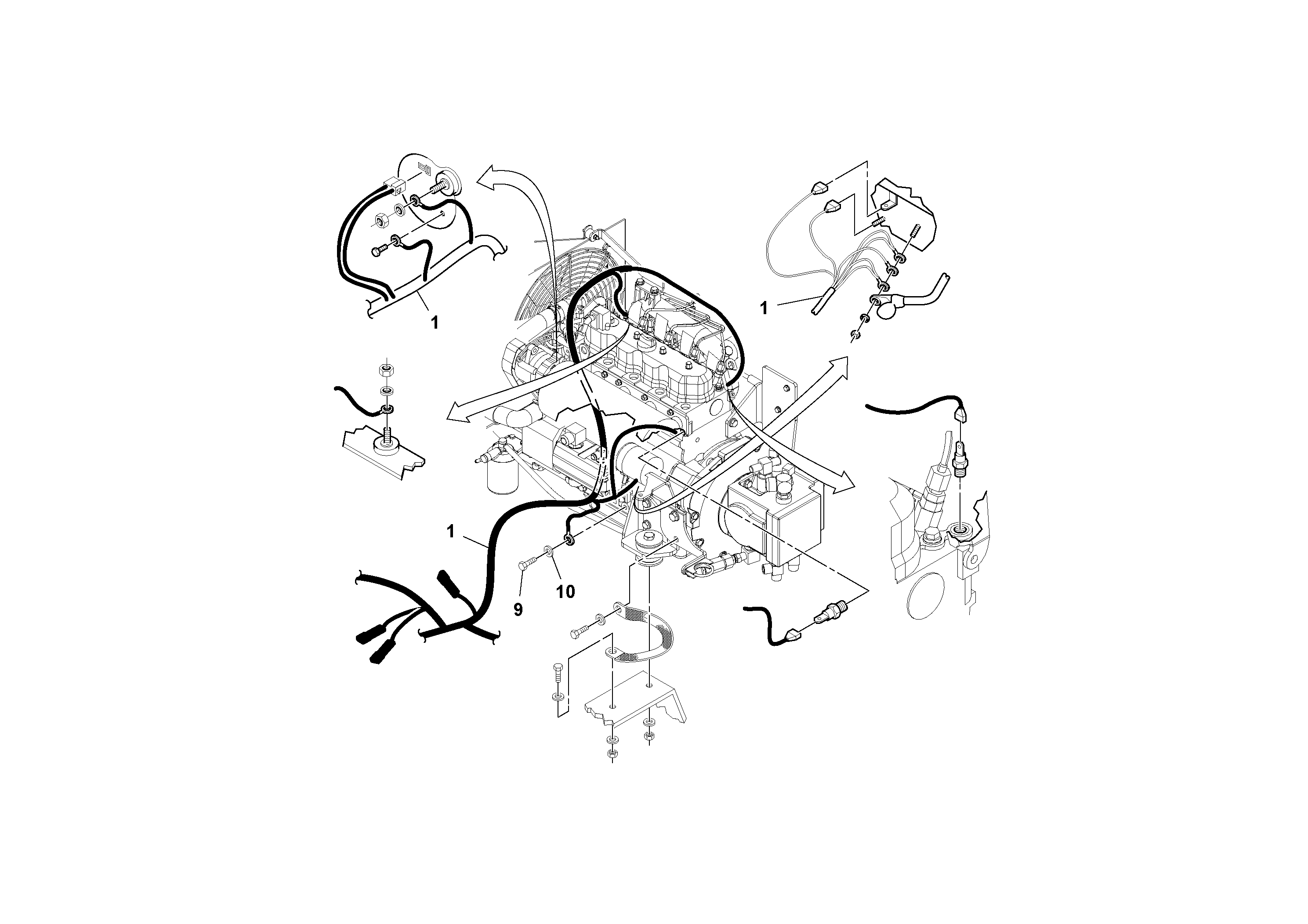 1
1
1
9
10