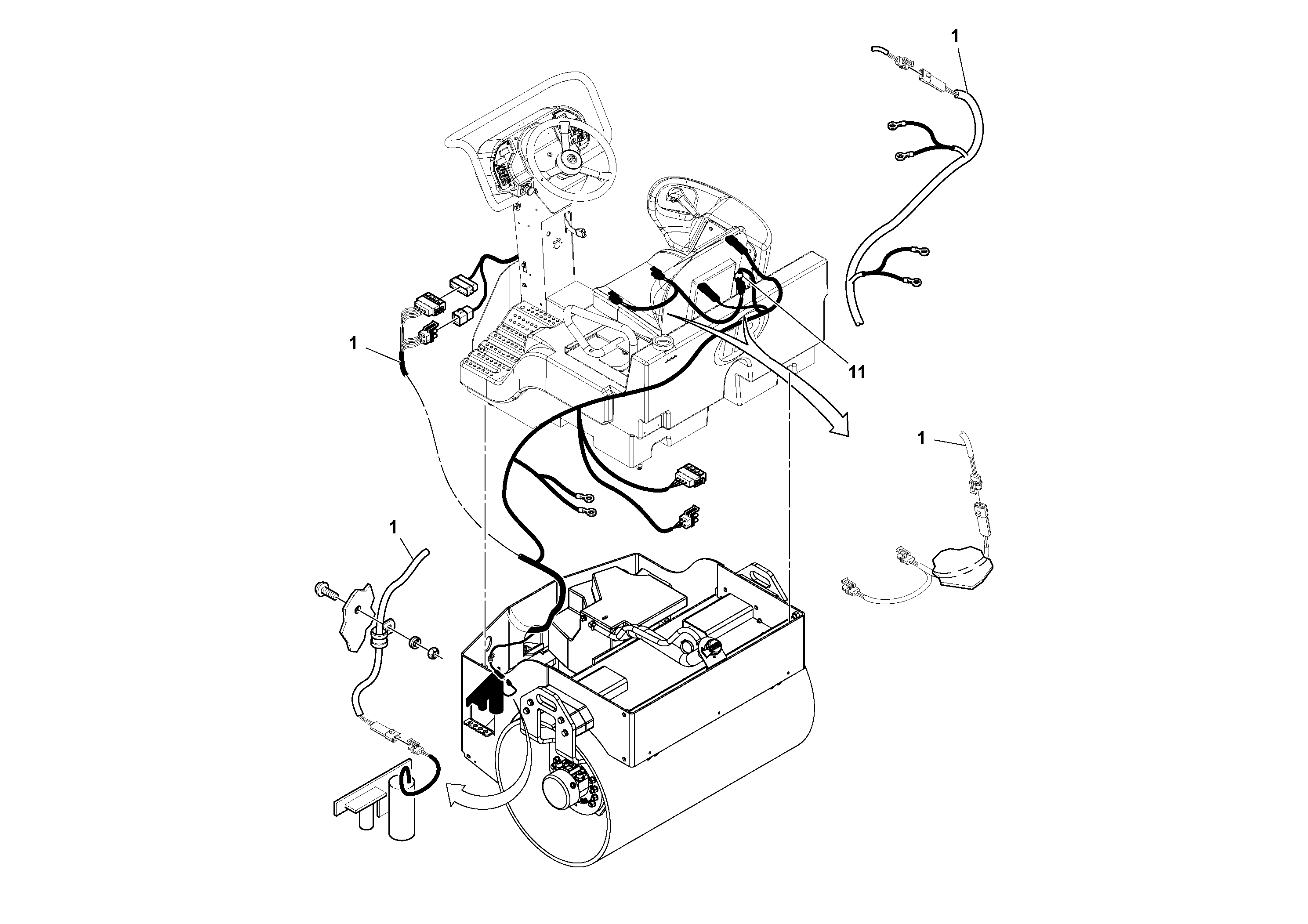 1

1

11

1

1