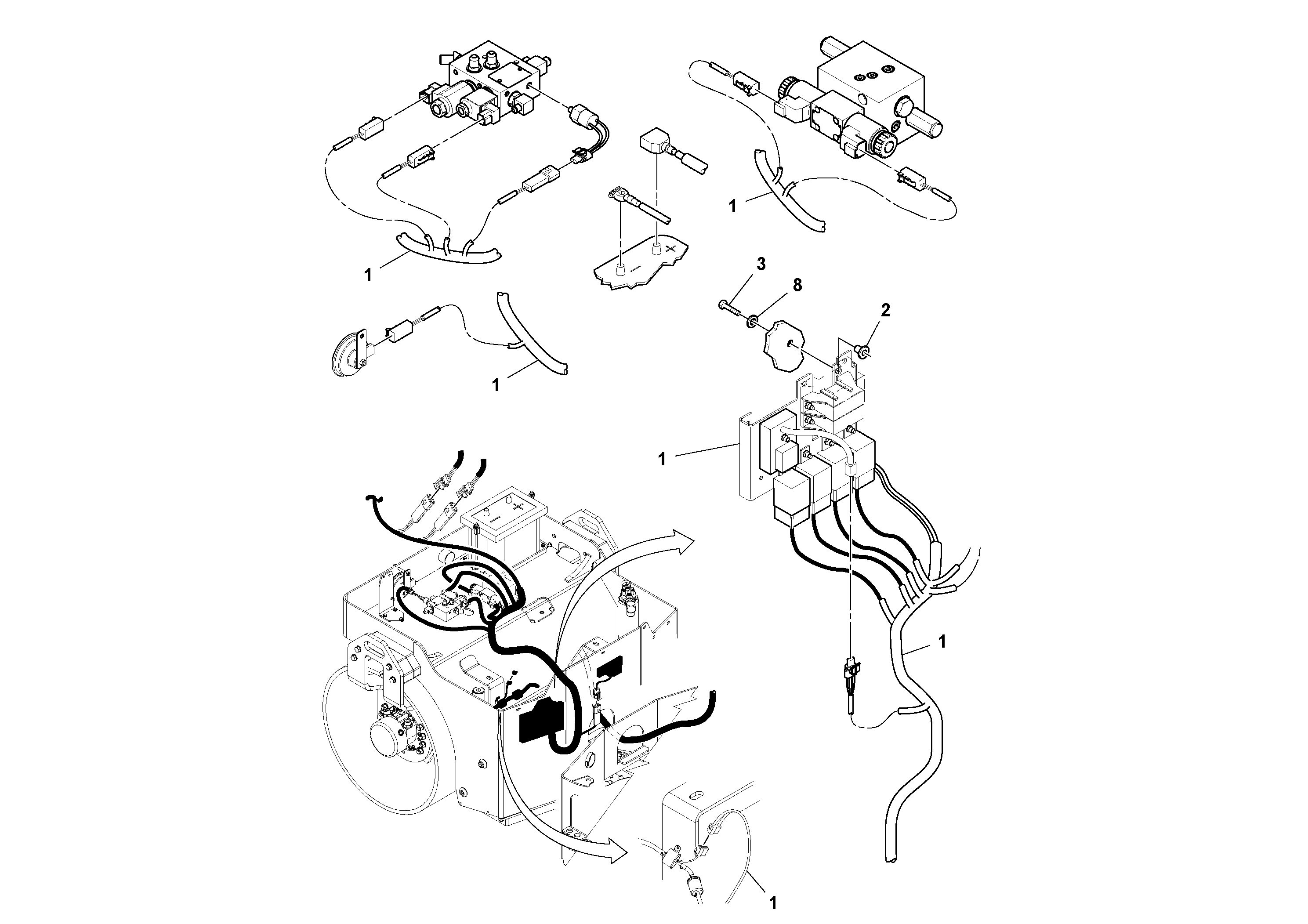 1

1

3

8

2

1

1

1

1