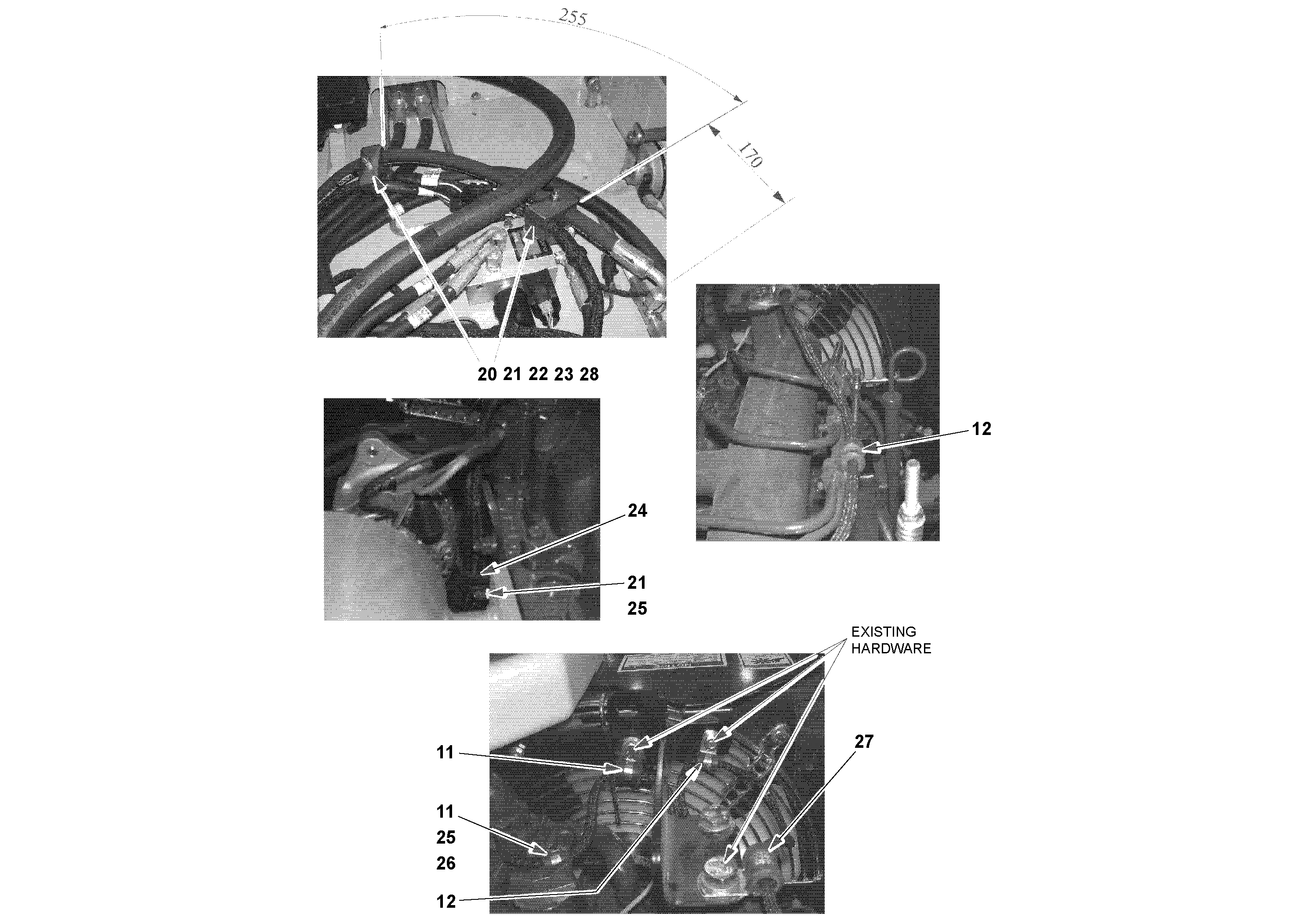 255

170

20 21 22 23 28

12

24

21
25

EXISTING HARDWARE

11

27

11
25
26

12