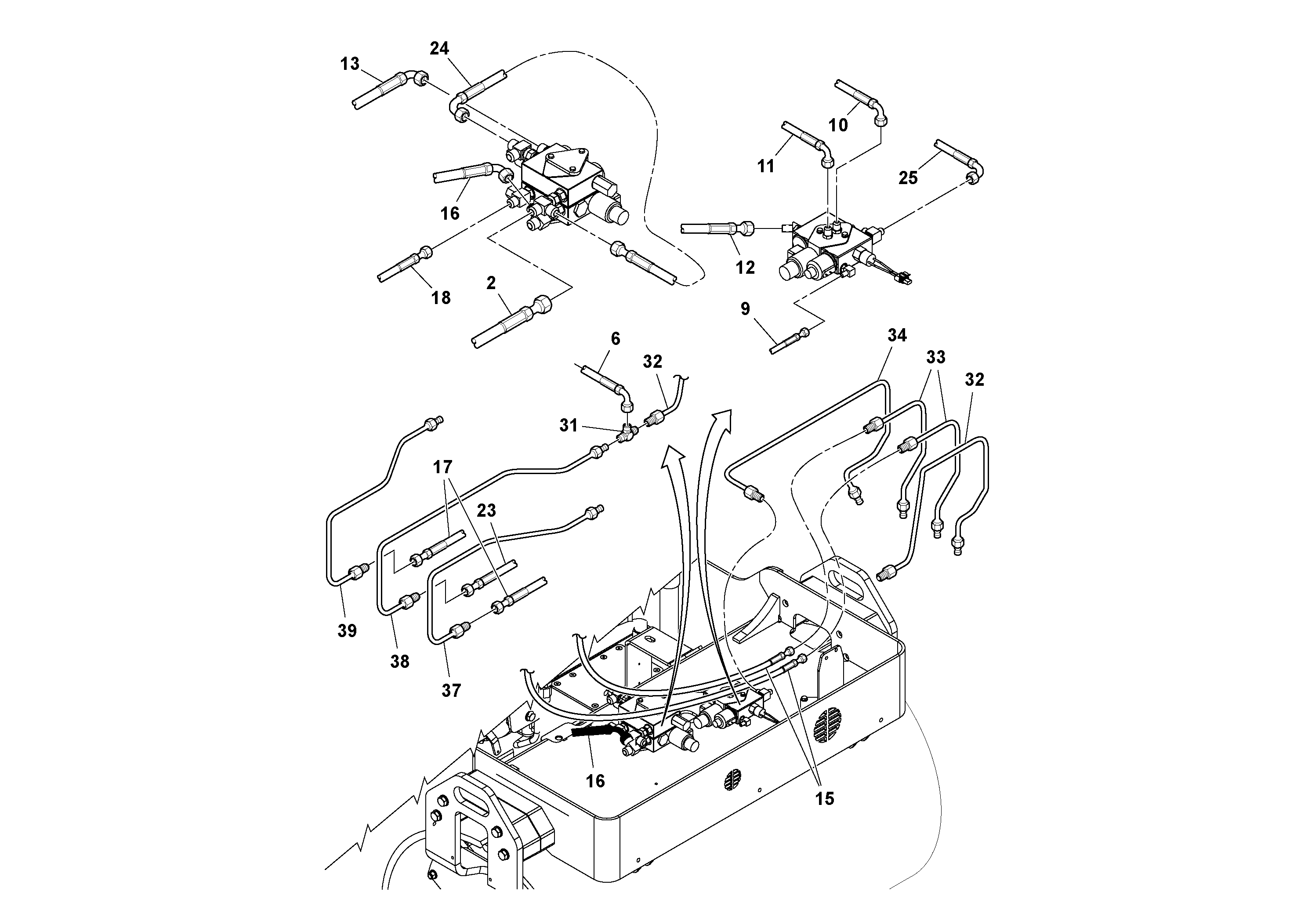 13
24
10
11
25
16
12
18
2
9
6
32
34
33
32
31
17
23
39
38
37
16
15