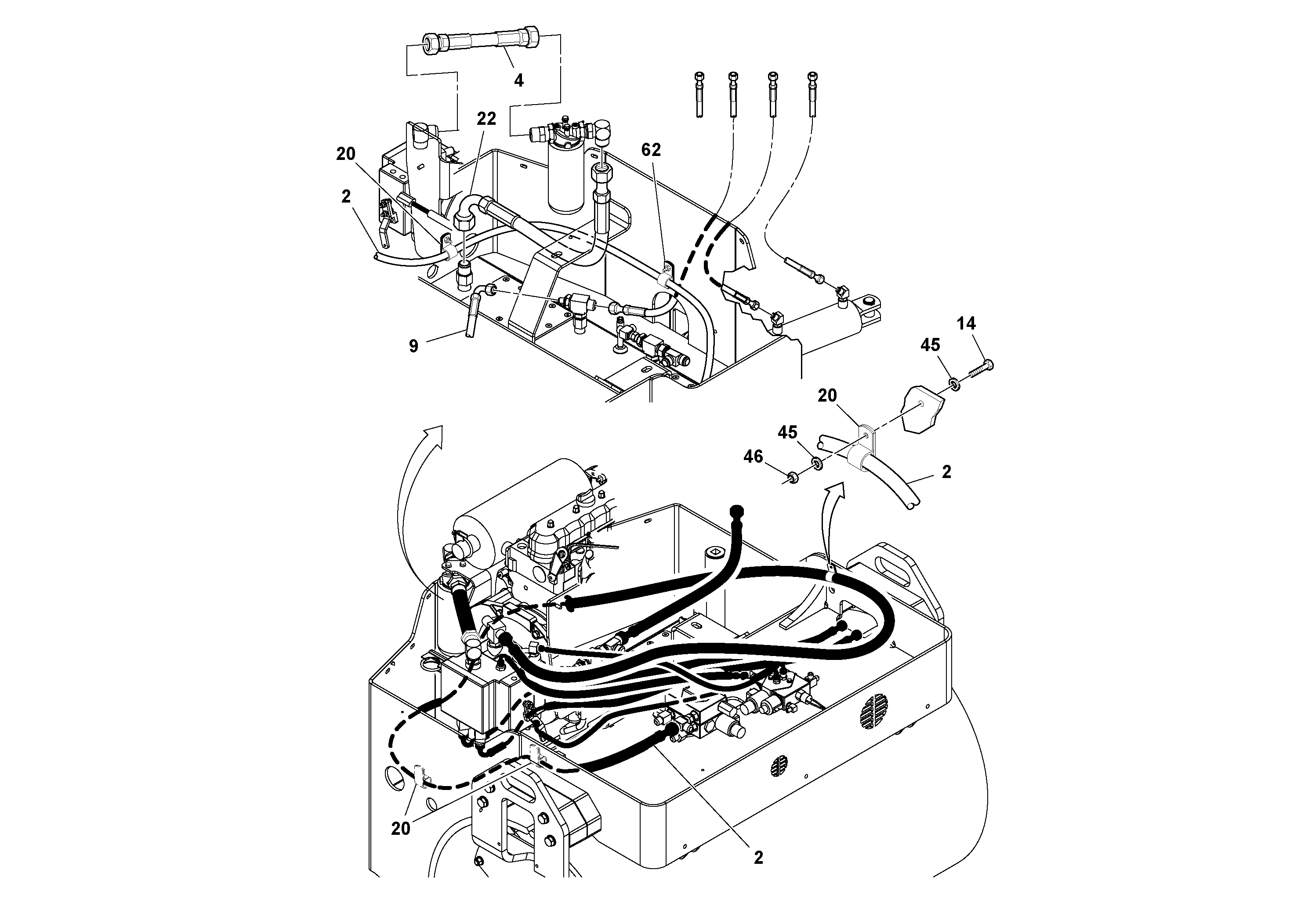 4
22
20
62
2
9
14
45
20
45
46
2
20
2