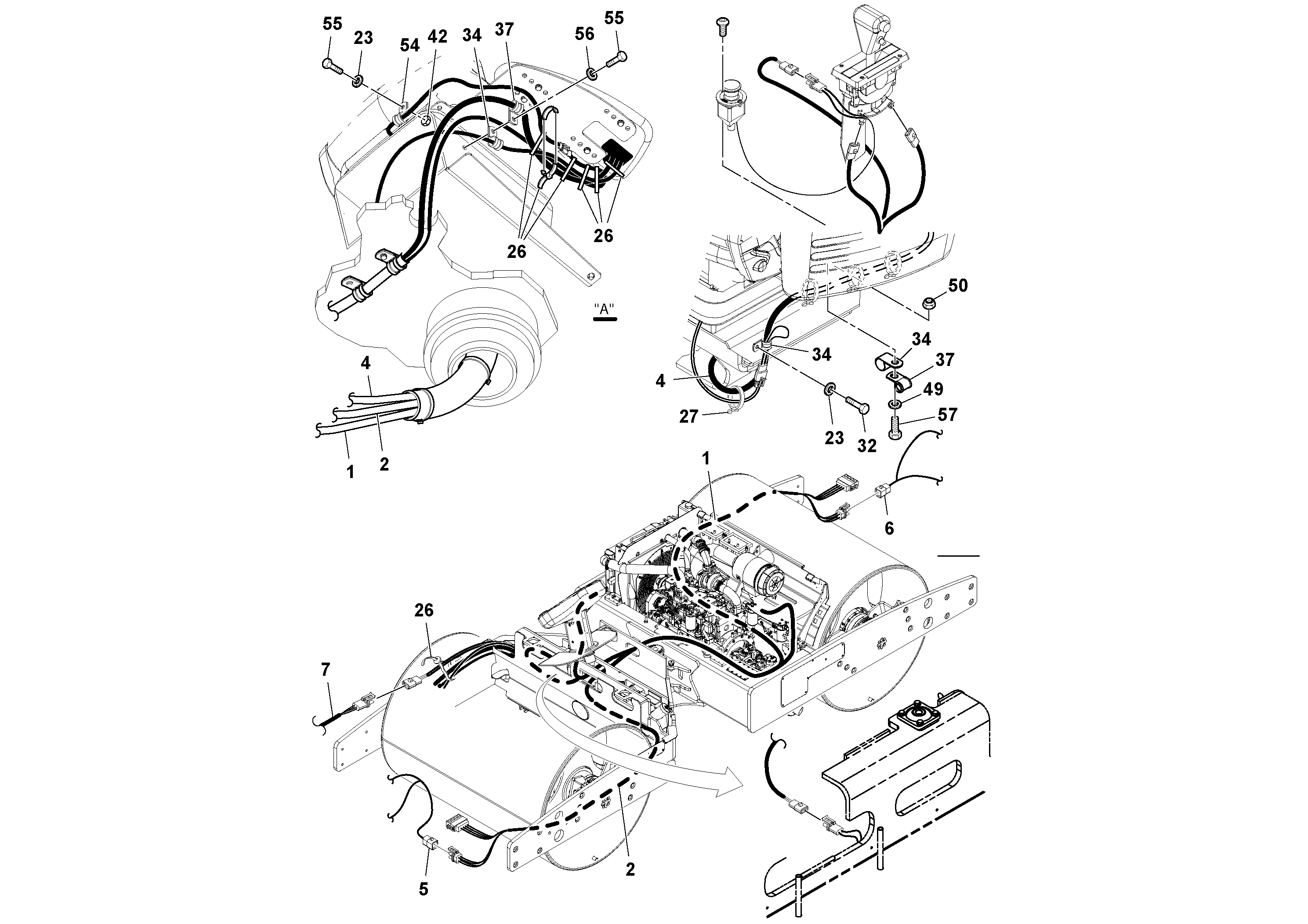 55
23
54
42
34
37
56
55
26
26
"A"
4
2
1
50
34
34
37
4
49
57
27
23
32
1
6
26
7
2
5