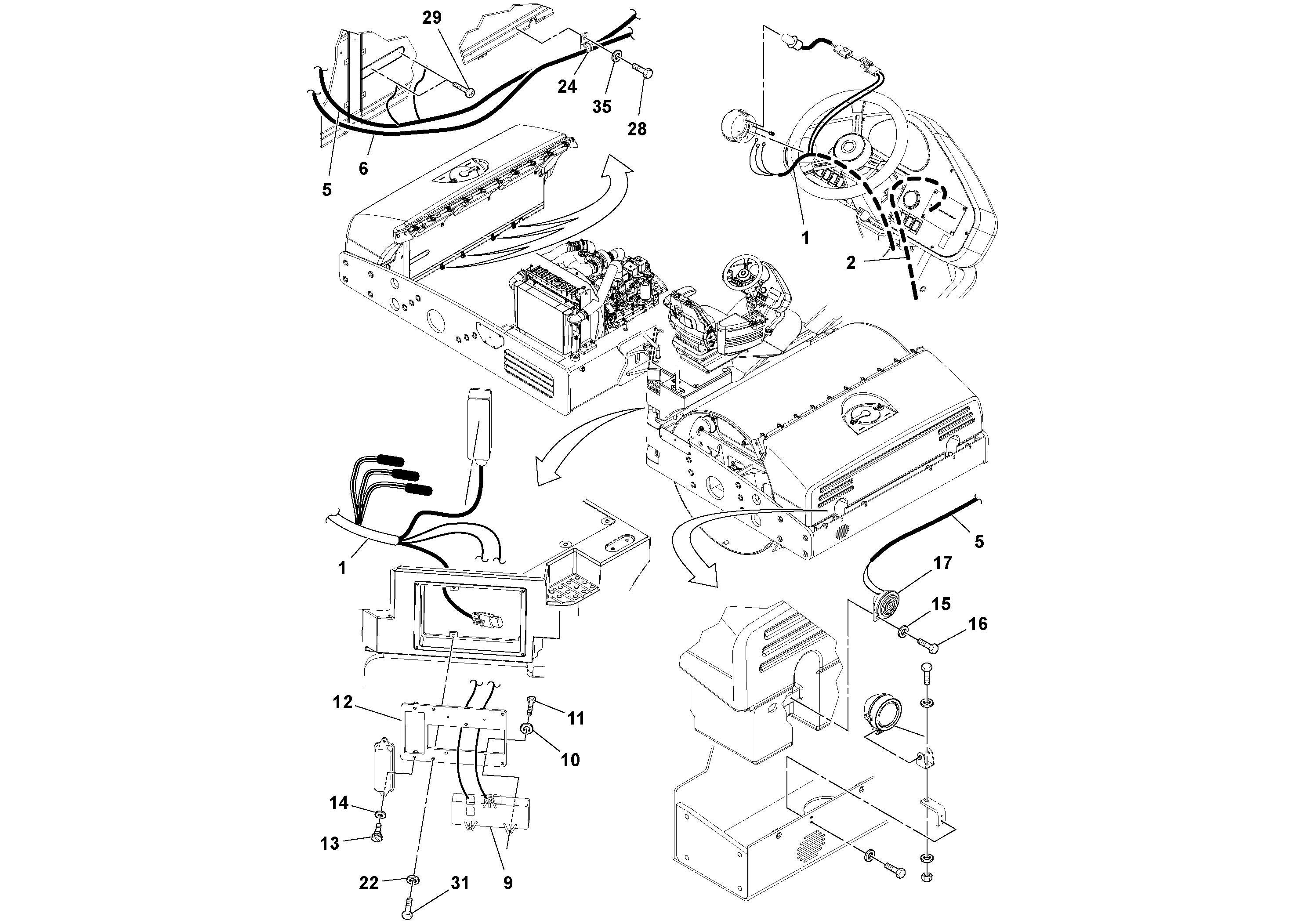 29
24
35
28
5
6
1
2
1
5
17
15
16
12
11
10
14
13
22
31
9