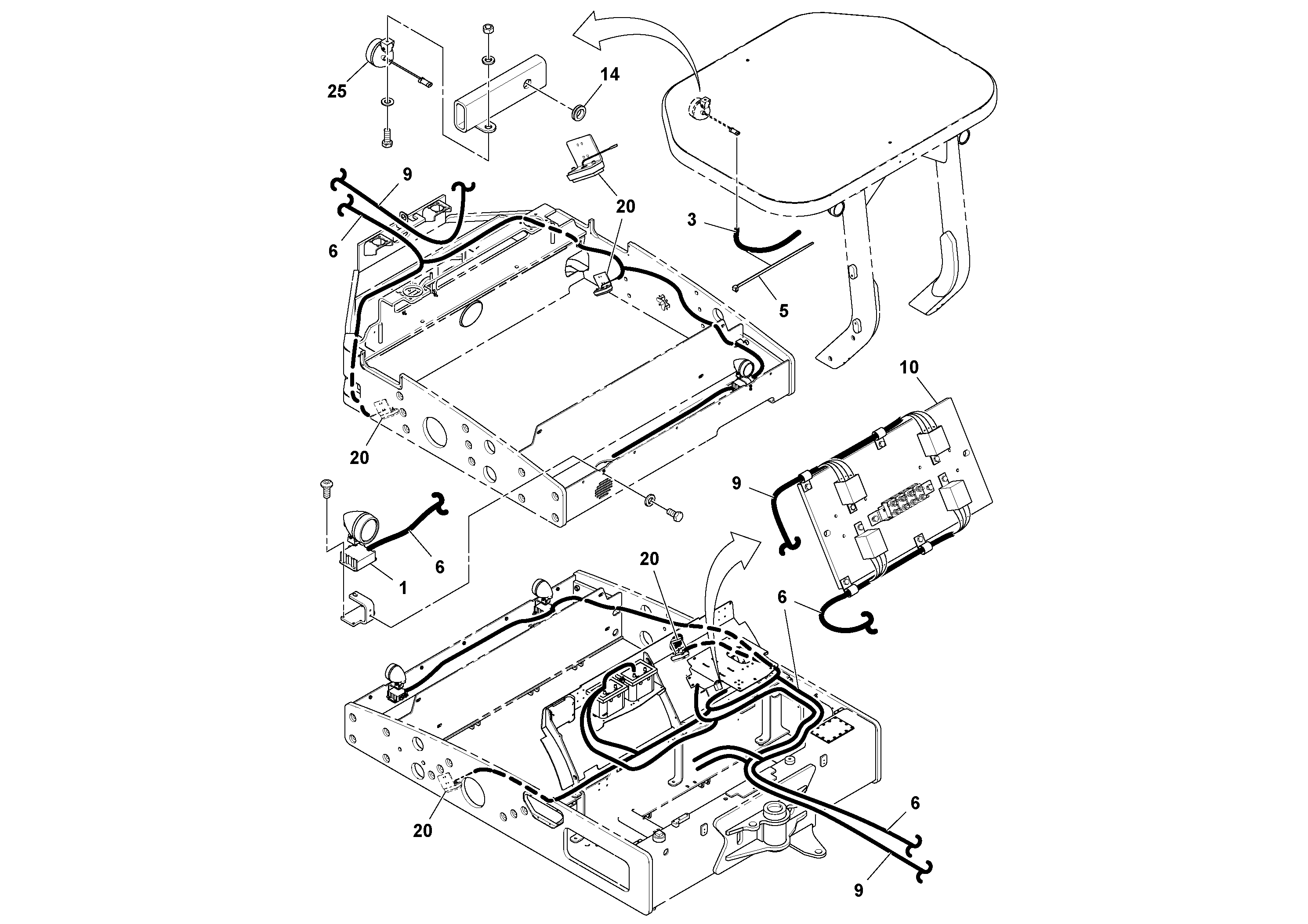 25
14
9
6
20
3
5
10
20
9
6
1
20
6
6
20
9