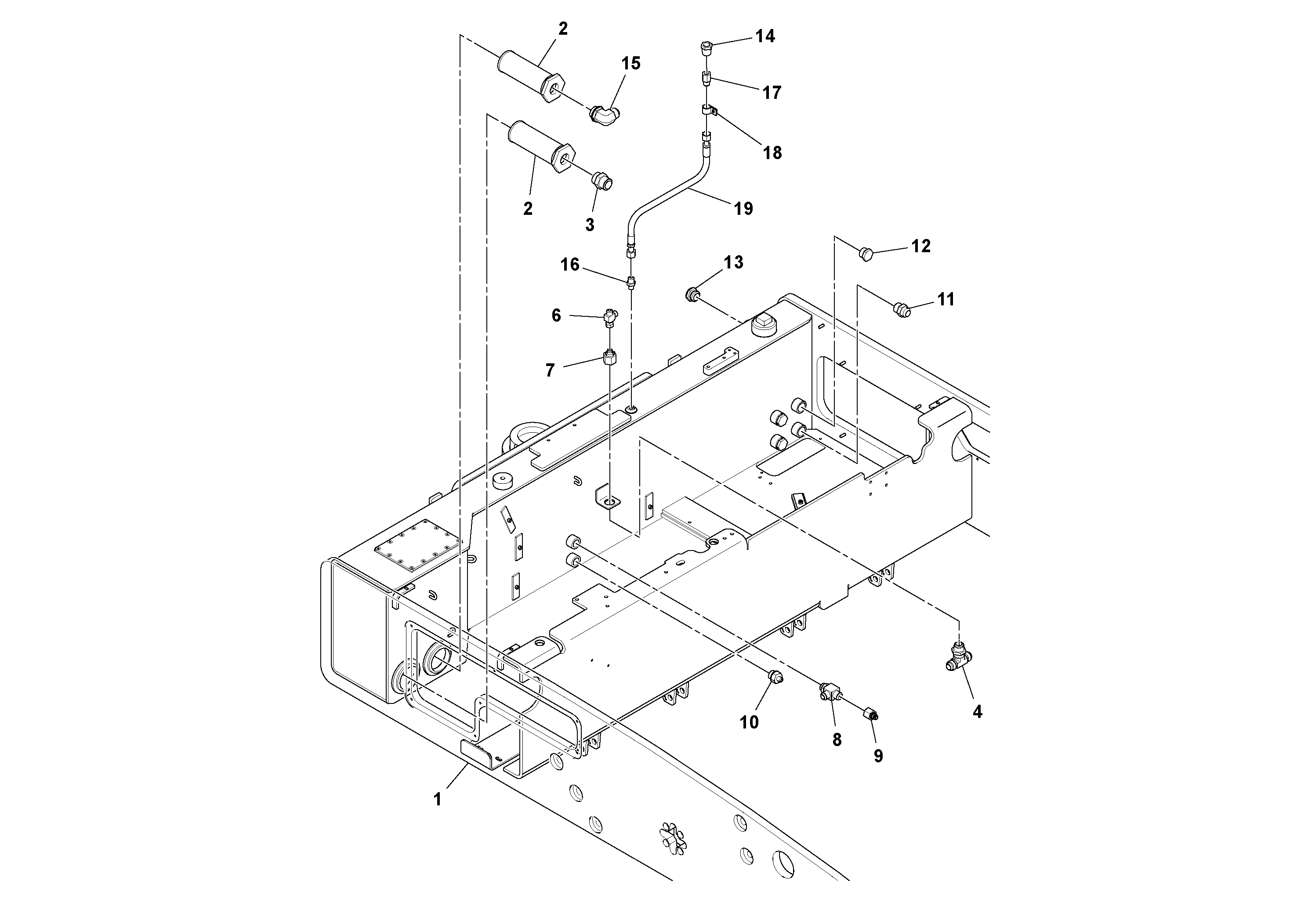 2
14
15
17
18
2
3
19
12
16
13
11
6
7
10
8
9
4
1