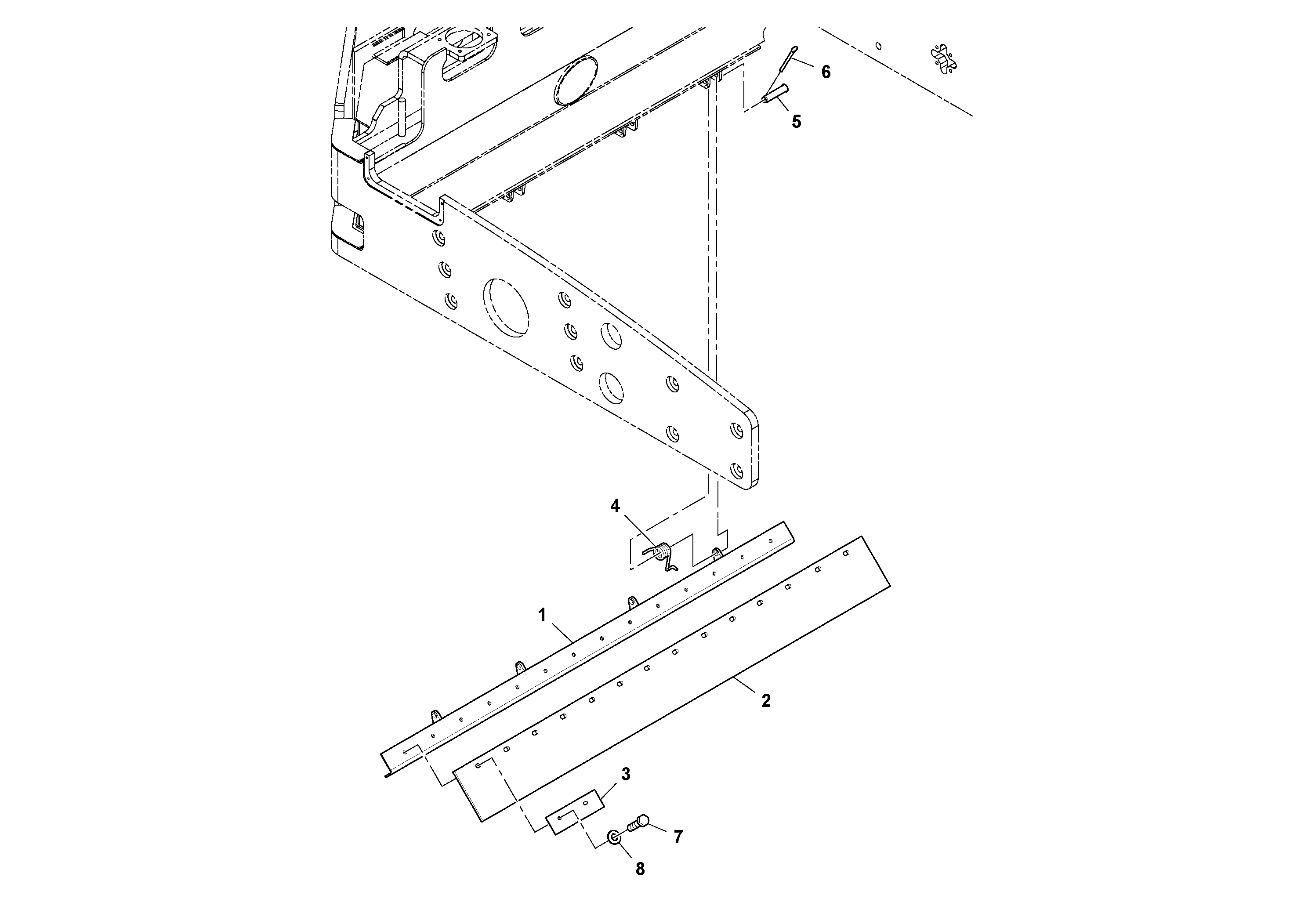 6
5
4
1
2
3
7
8