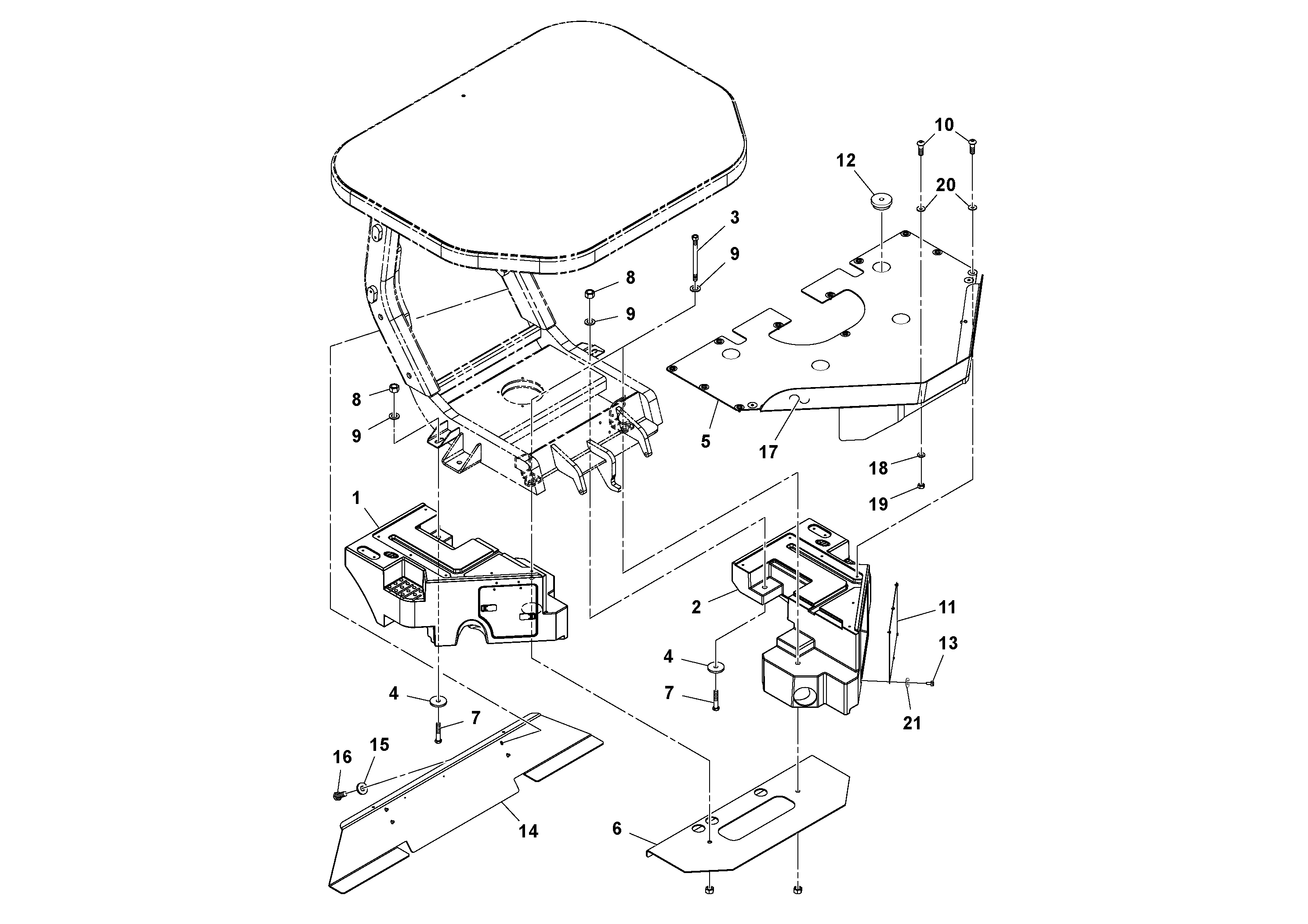 10
12
20
3
9
8
9
8
9
5
17
18
19
1
2
11
13
4
7
21
4
7
16
15
14
6