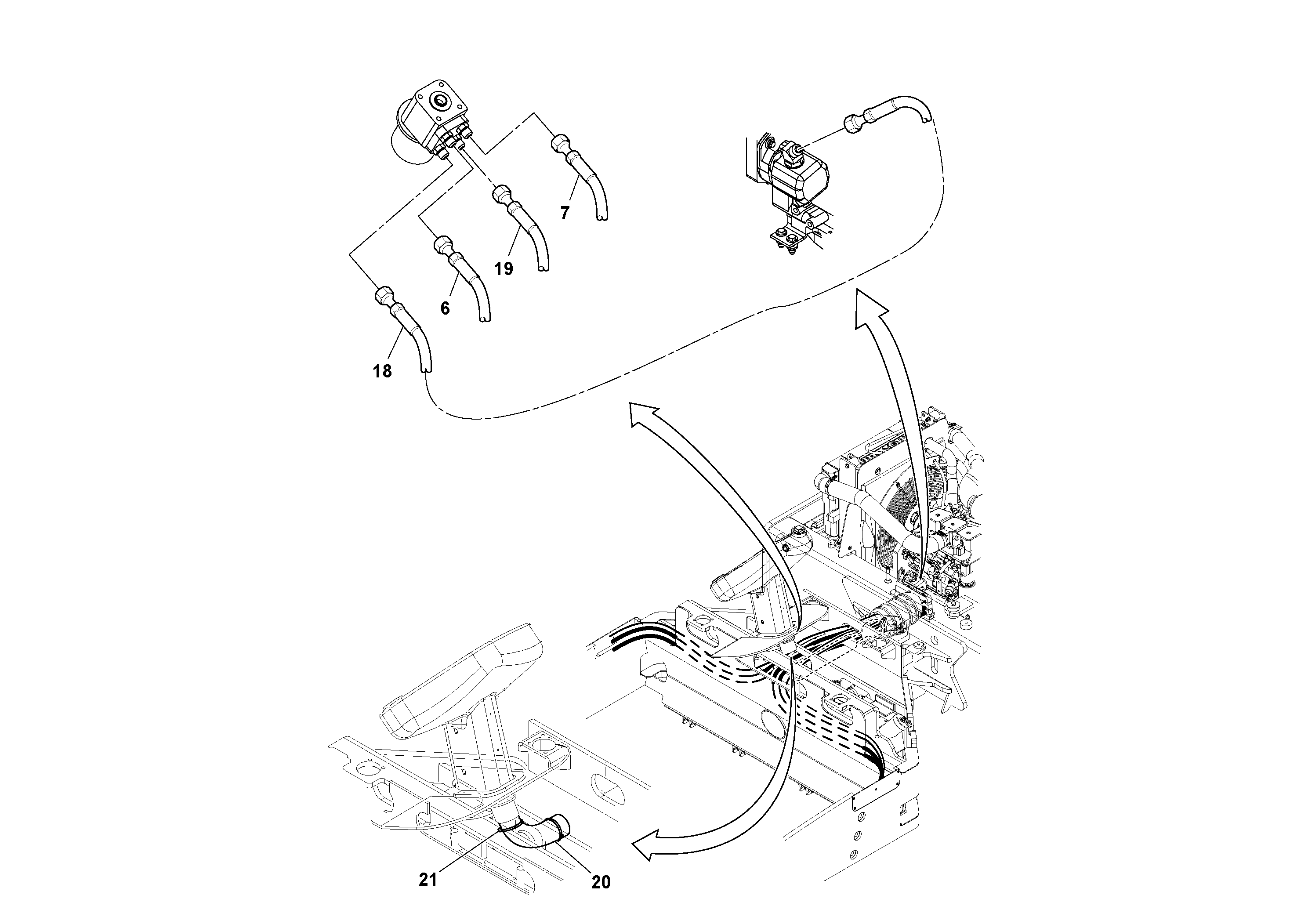 7
19
6
18
21
20