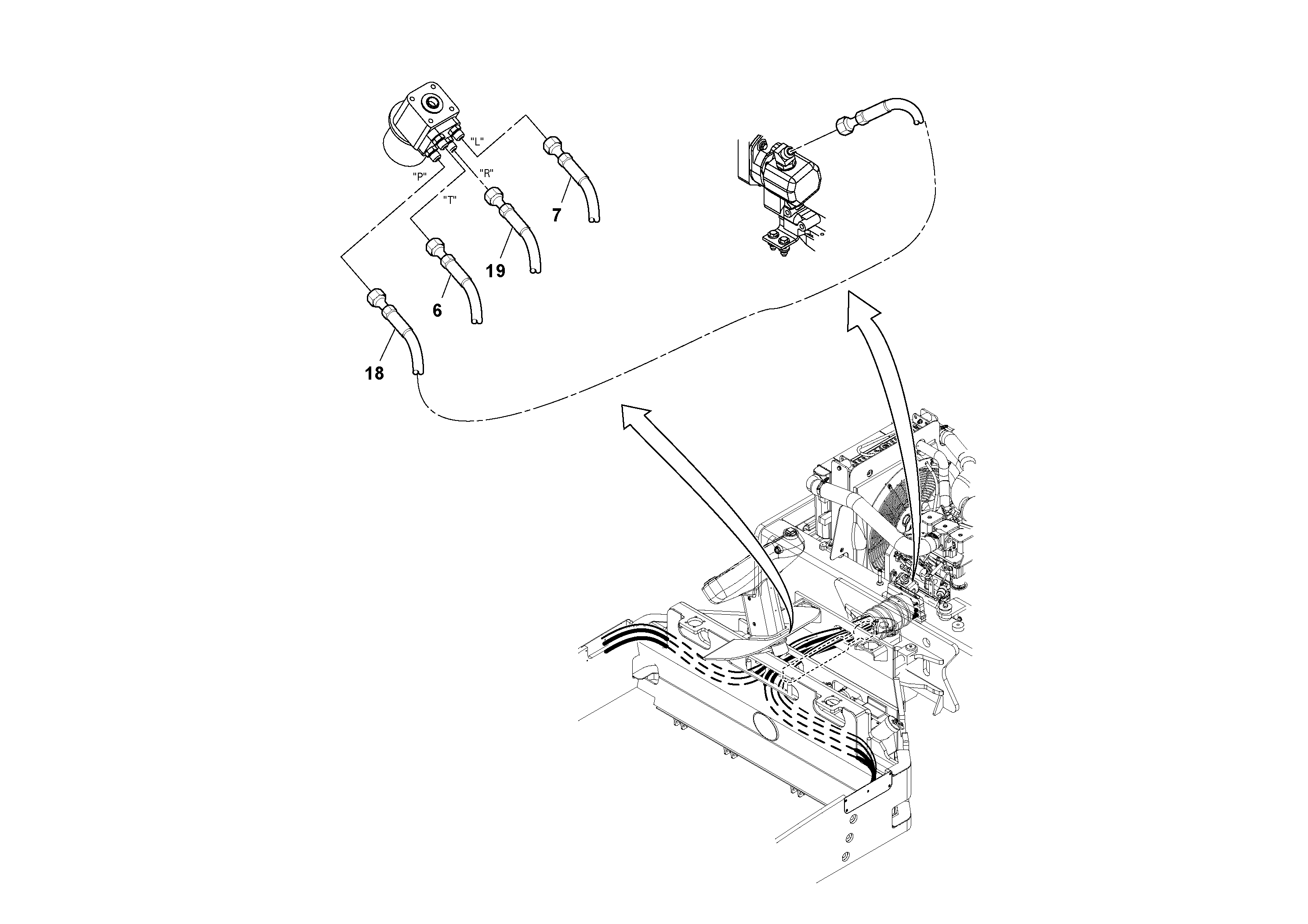 "L"
"P"
"R"
"T"
7
19
6
18