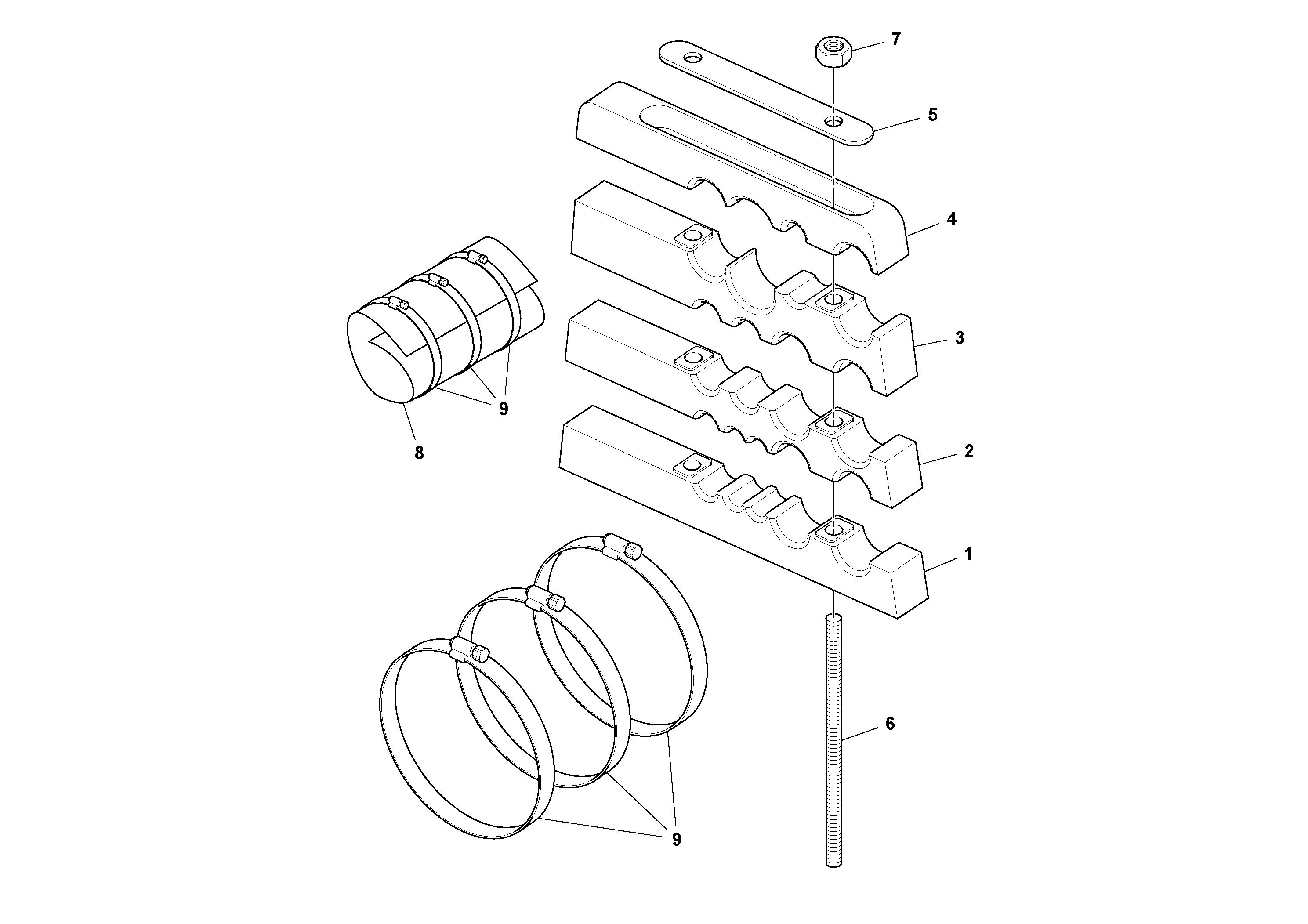 7
5
4
3
9
8
2
1
6
9