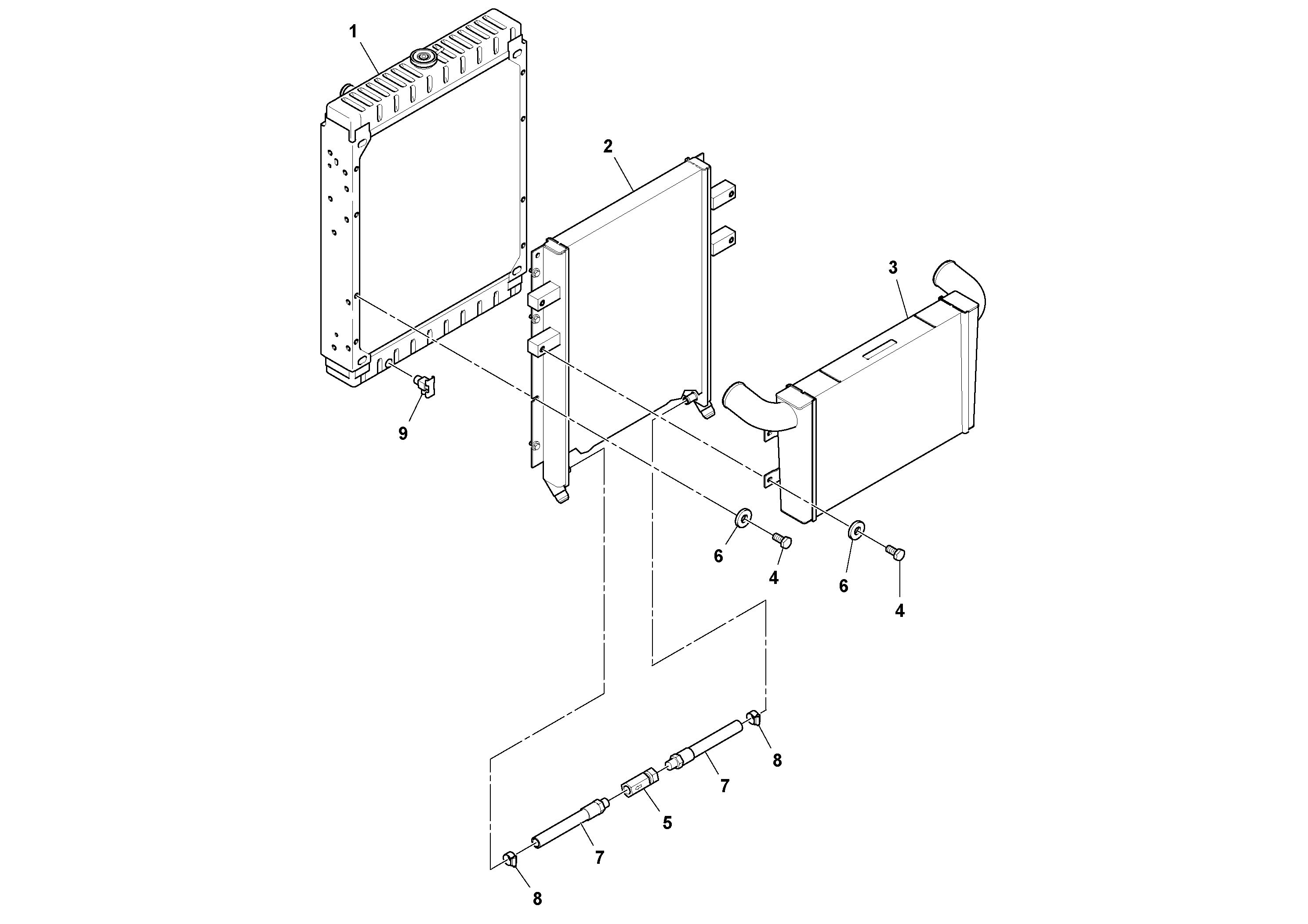 1
2
3
9
6
4
6
4
8
7
5
7
8